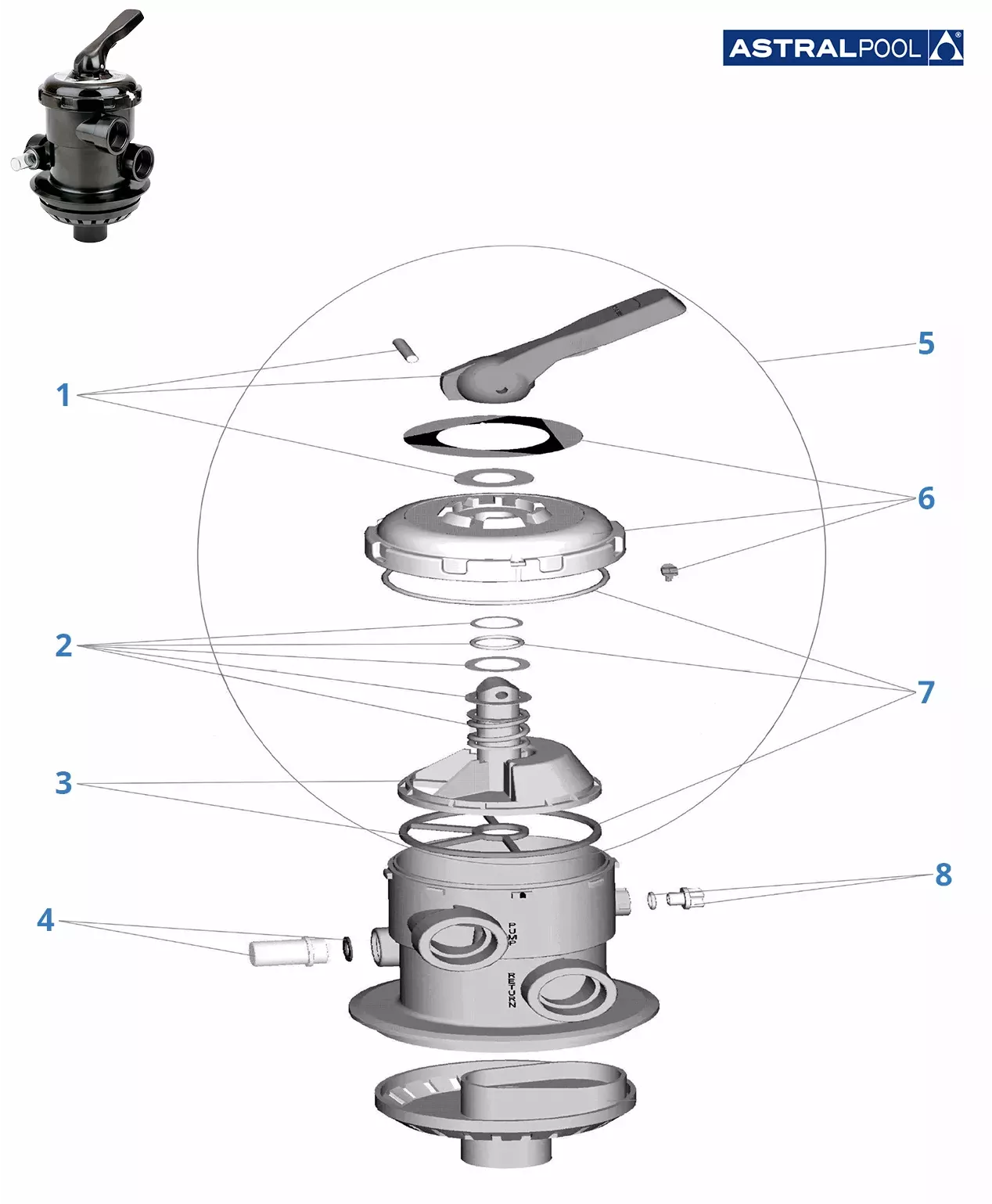 ASTRALPOOL

5
1
6
2
7
3
8
4
PUMP
RETURN