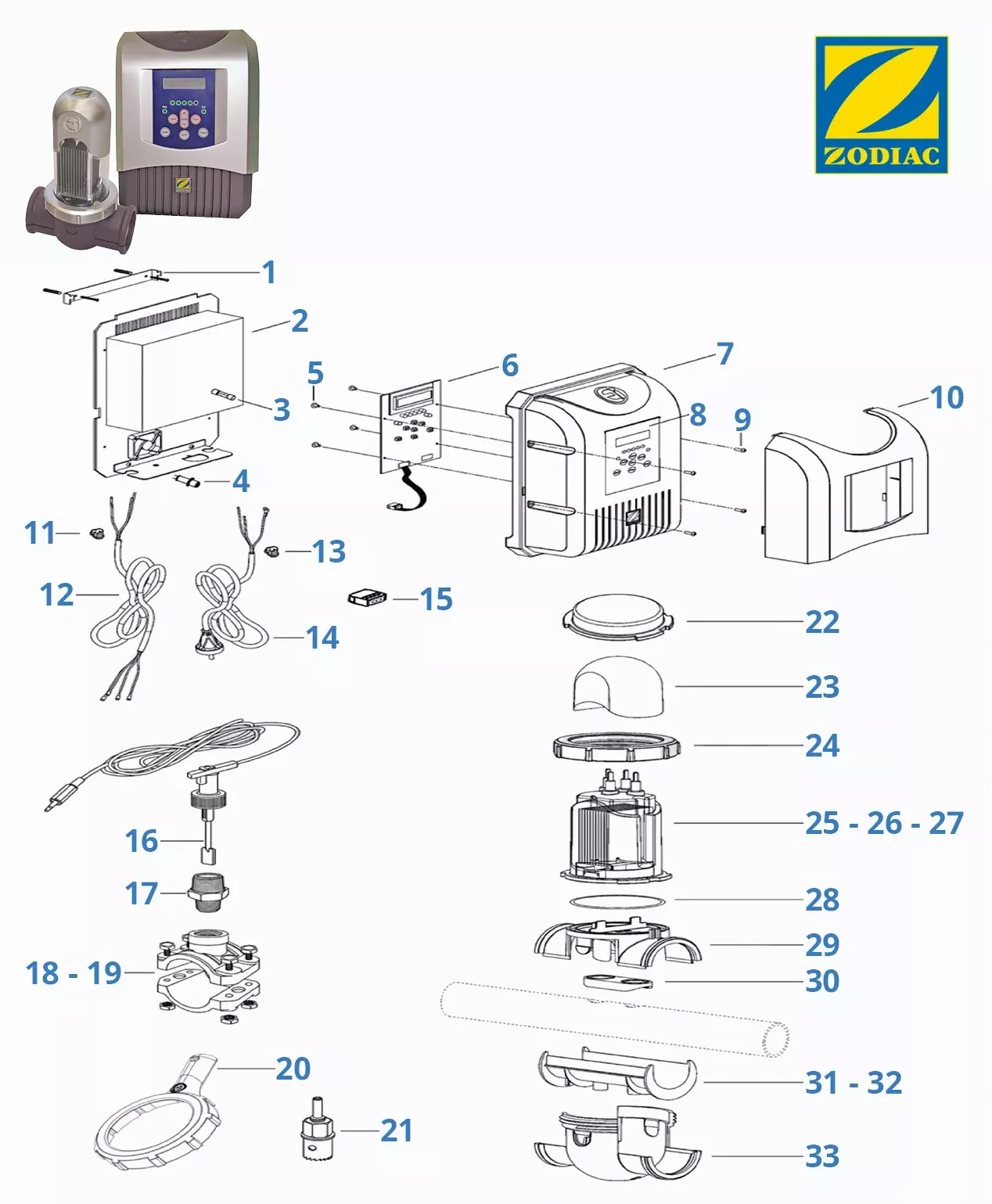 ZODIAC

1
2
3
4
5
6
7
8
9
10
11
12
13
14
15
16
17
18 - 19
20
21
22
23
24
25 - 26 - 27
28
29
30
31 - 32
33