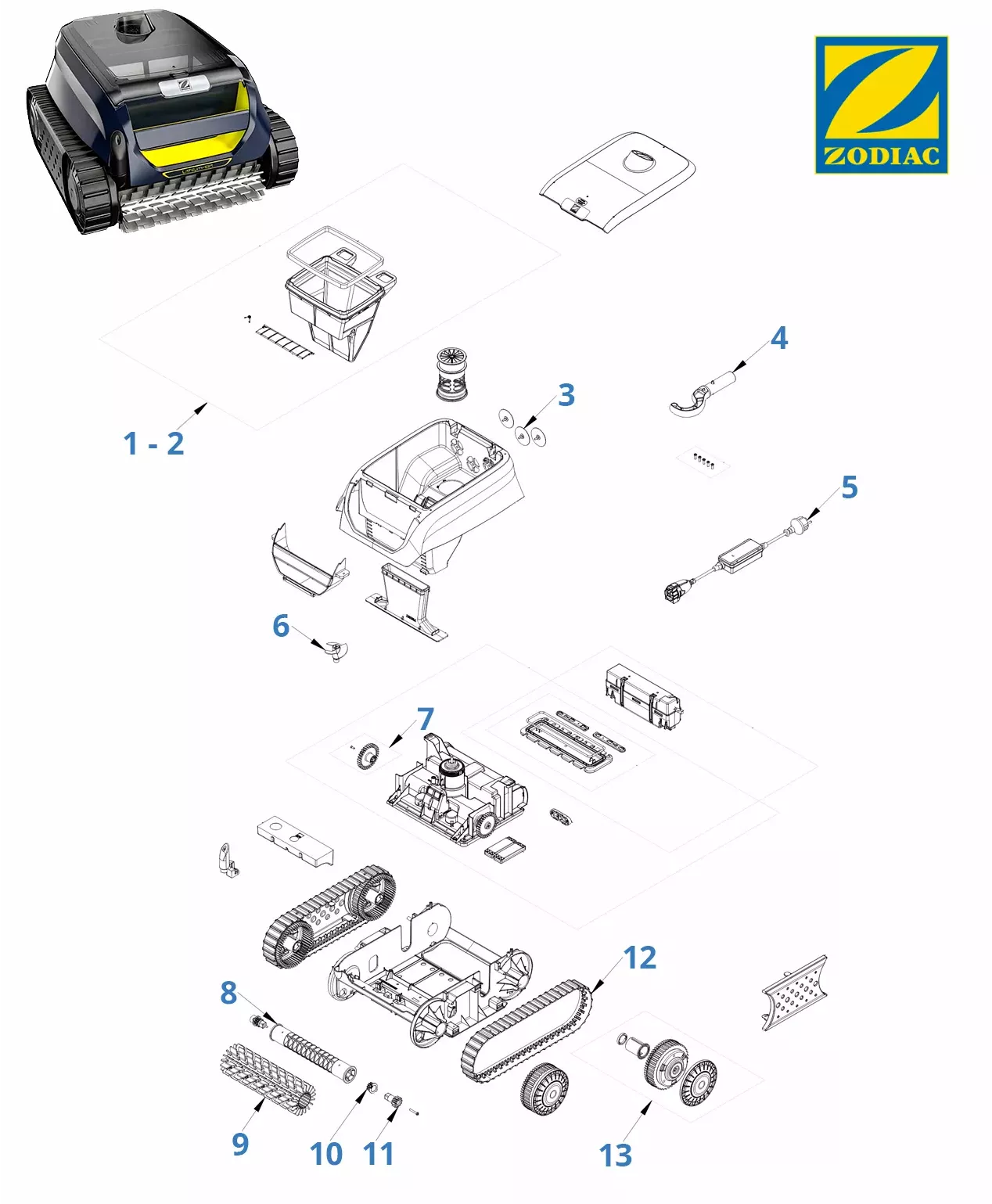 ZODIAC

4

3

1 - 2

5

6

7

12

8

9

10

11

13