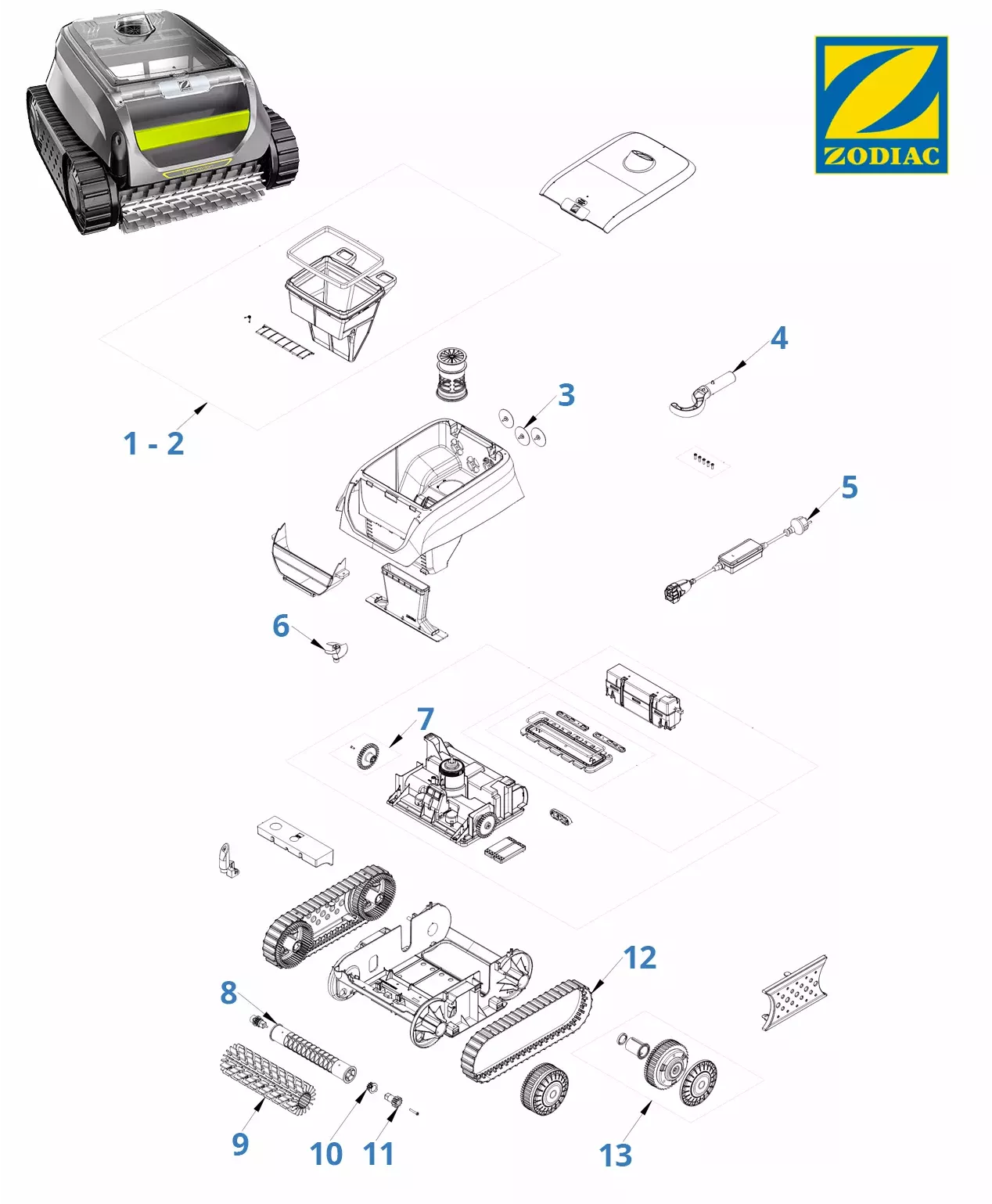 ZODIAC

4

3

1 - 2

5

6

7

12

8

9

10

11

13