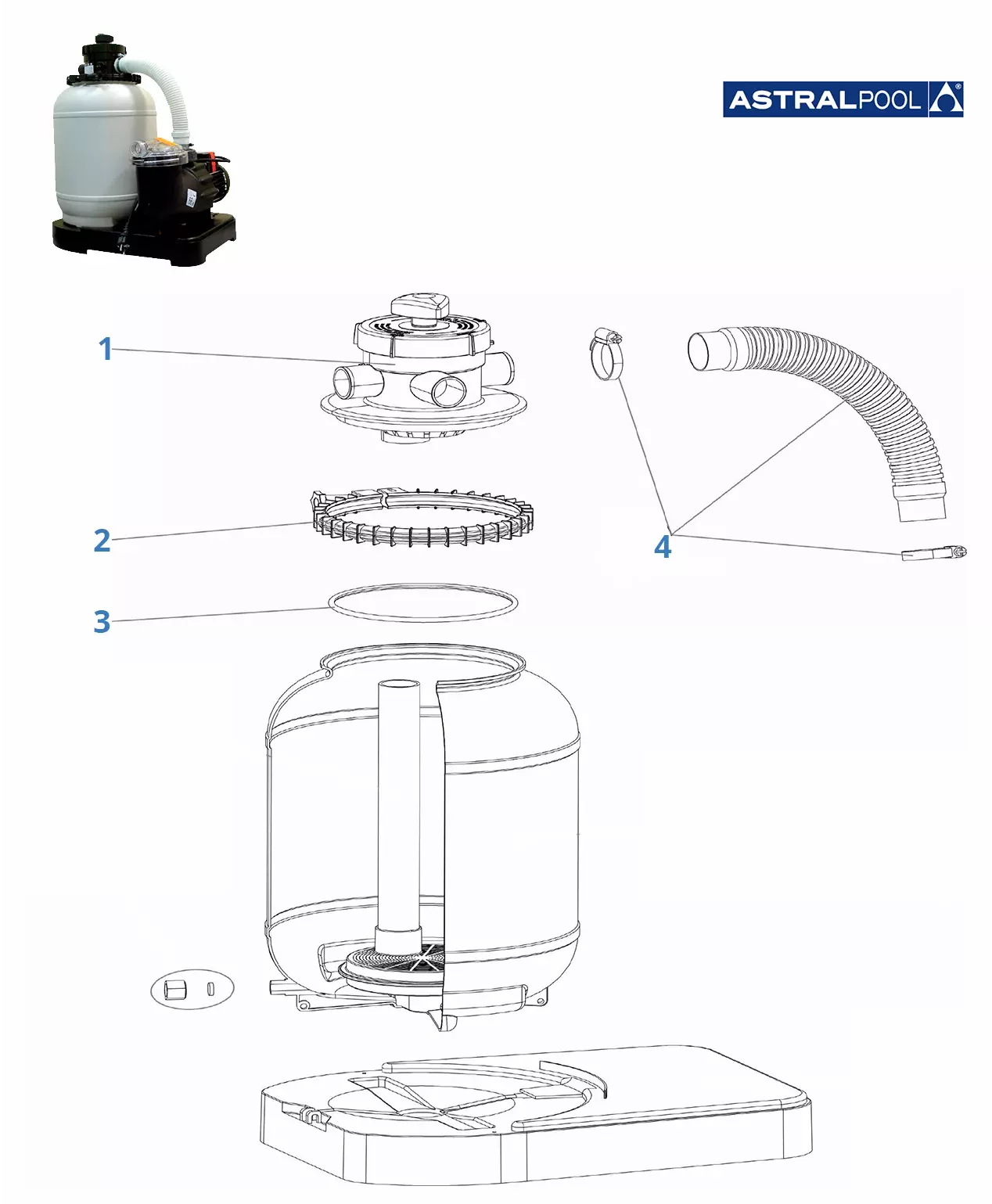 ASTRALPOOL

1

2

3

4