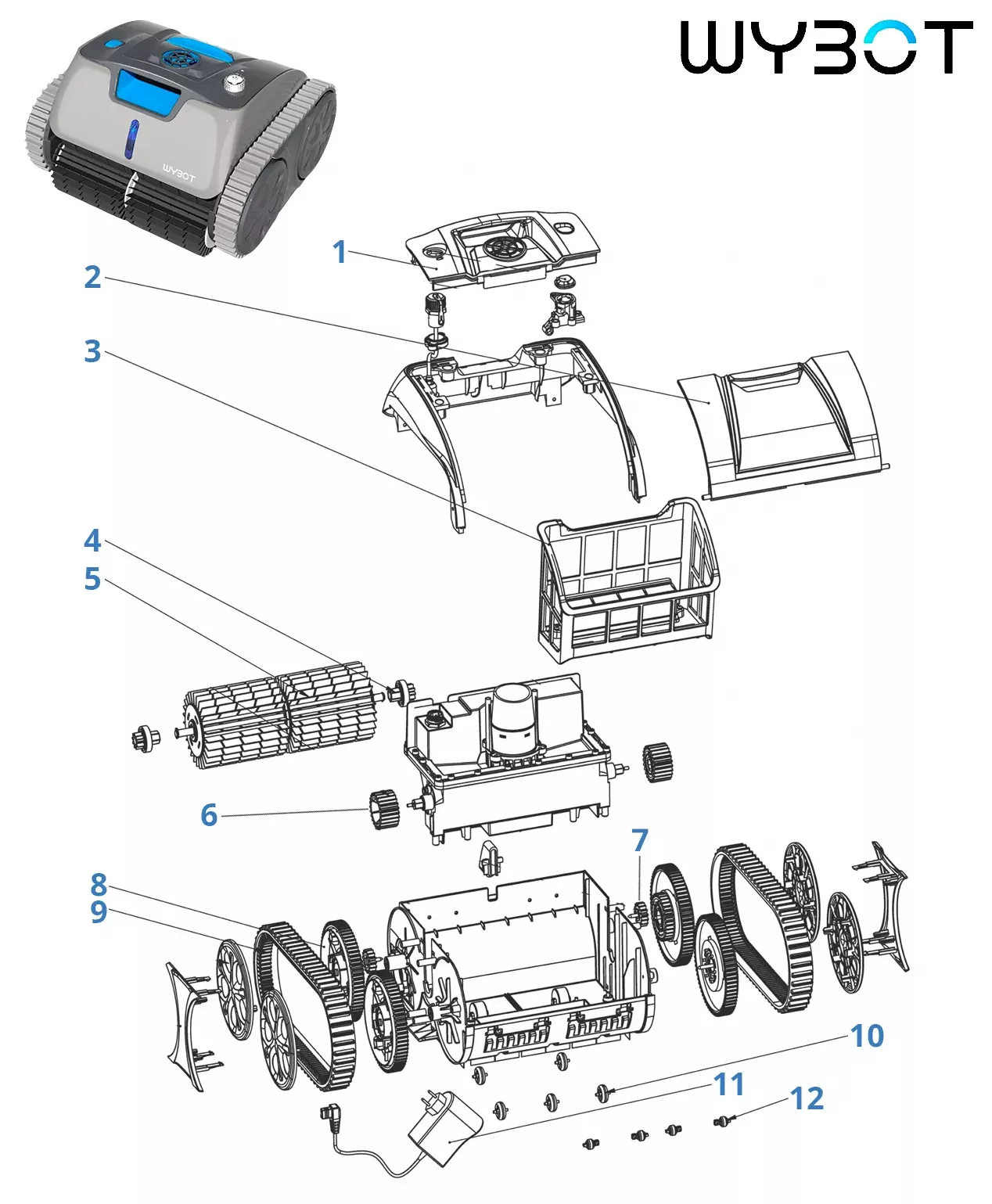 WYBOT

WYBOT

1
2
3
4
5
6
7
8
9
10
11
12