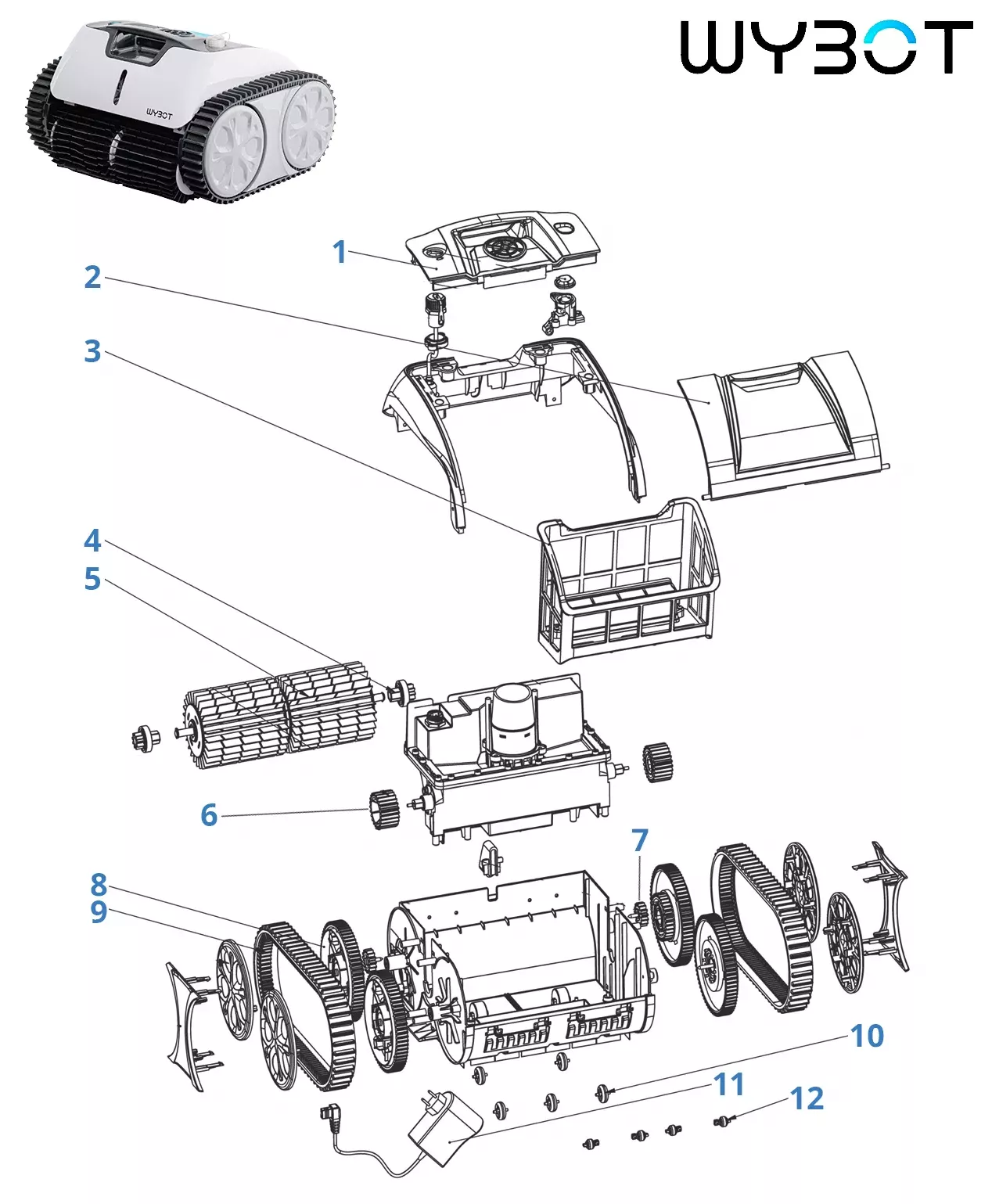 WYBOT

WYBOT

1
2
3
4
5
6
7
8
9
10
11
12