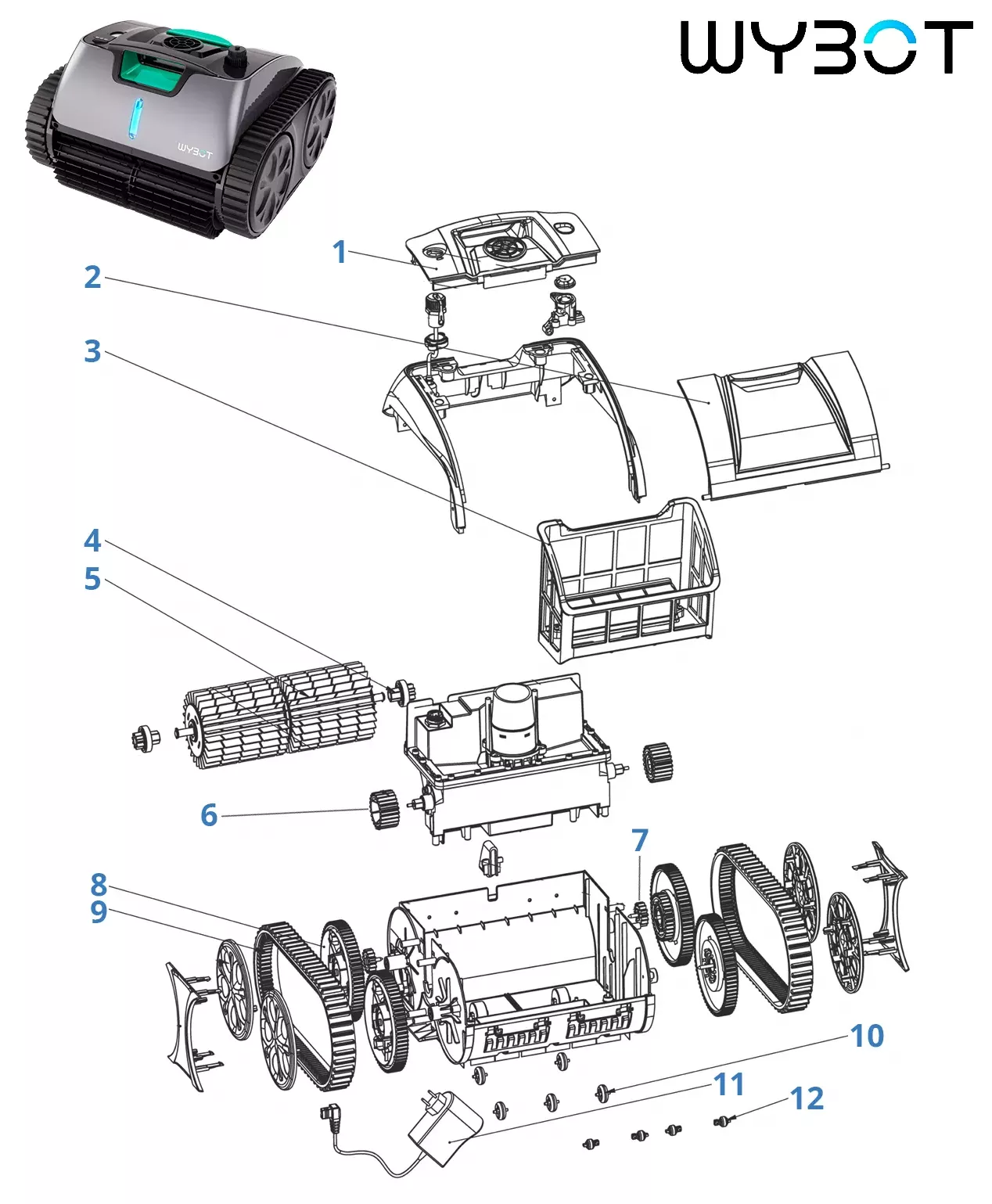 WYBOT

WYBOT

1
2
3
4
5
6
7
8
9
10
11
12