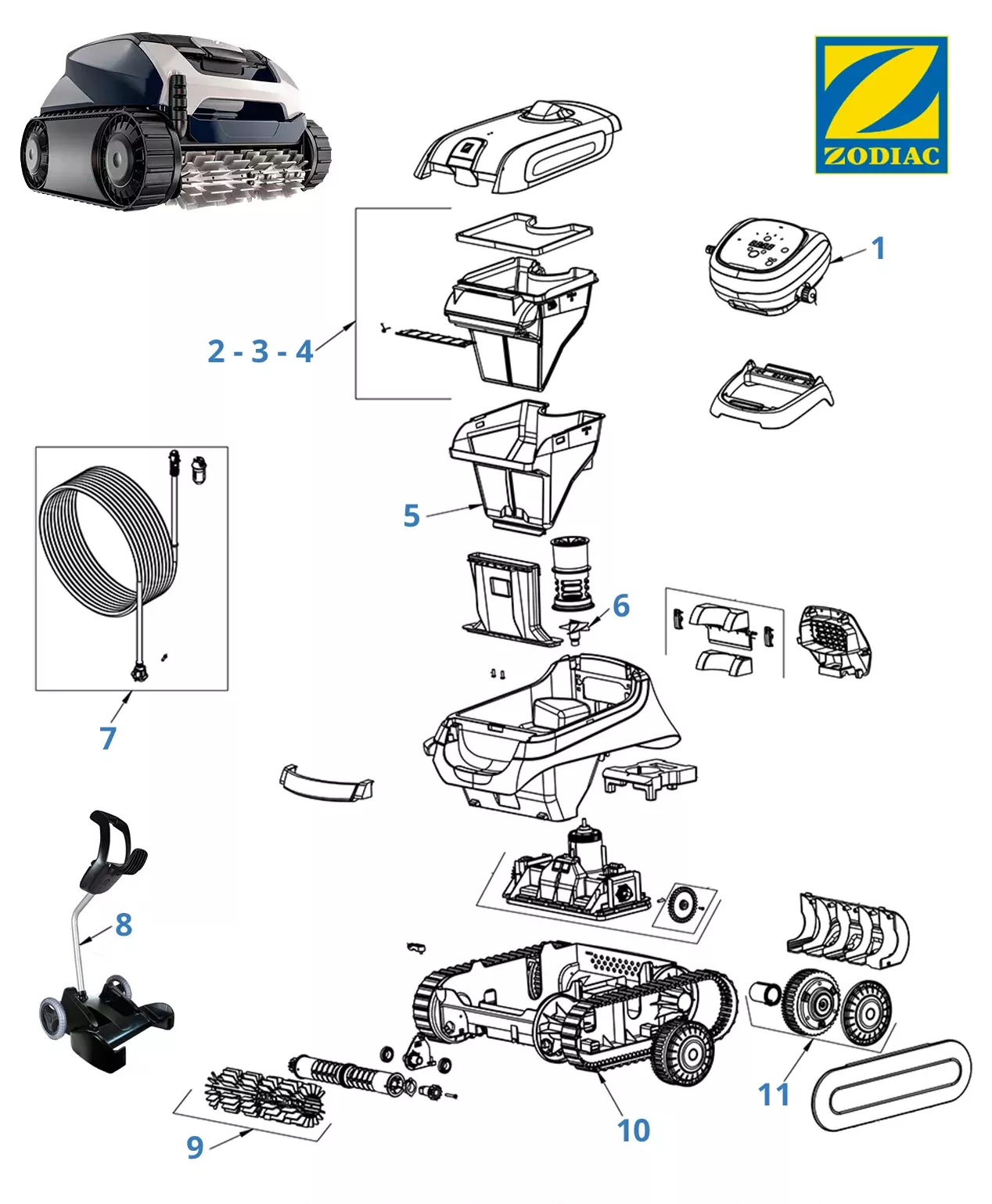 ZODIAC

1

2 - 3 - 4

5

6

7

8

9

10

11