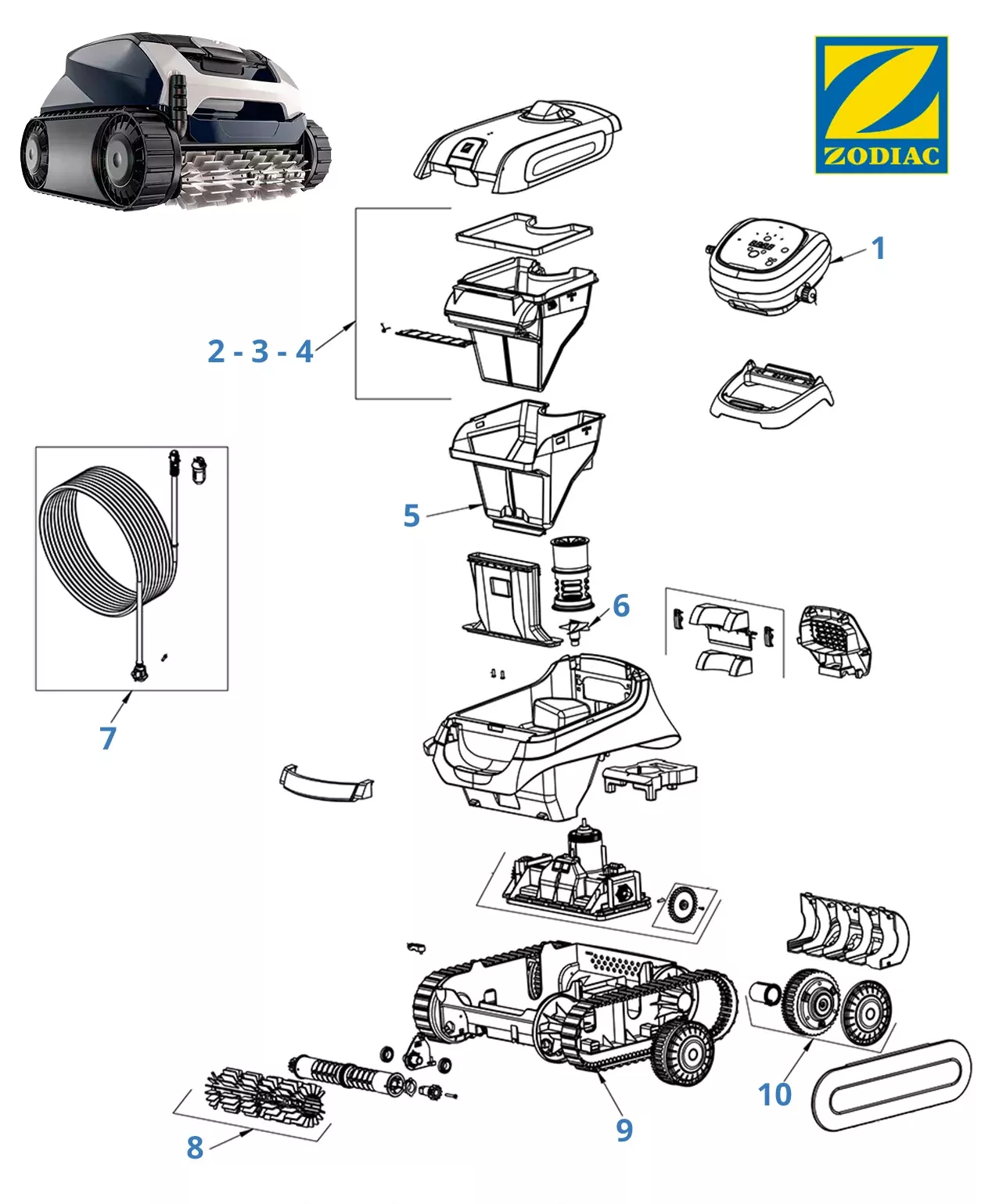 ZODIAC

1

2 - 3 - 4

5

6

7

8

9

10