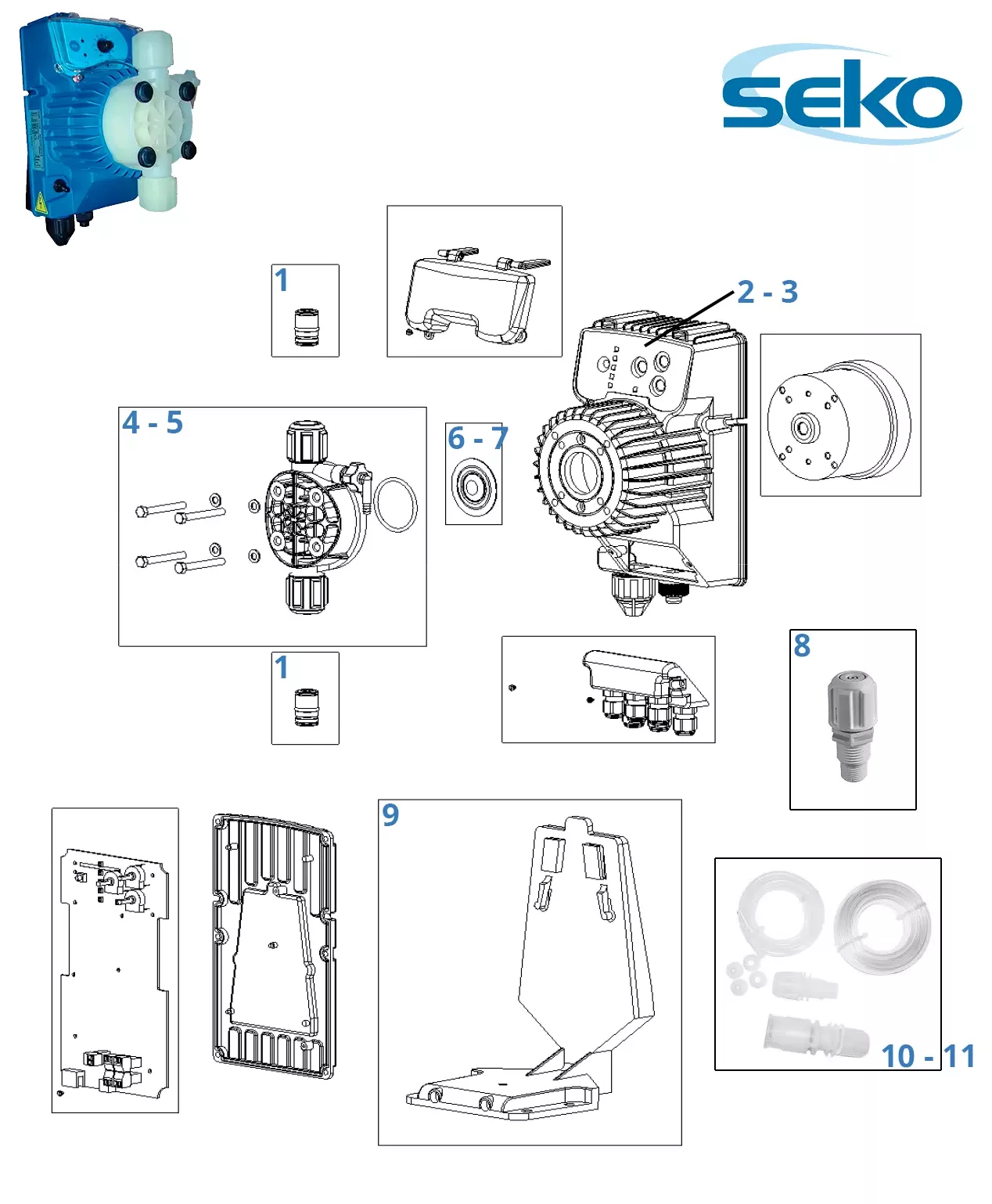 seko

1

2 - 3

4 - 5

6 - 7

1

8

9

10 - 11