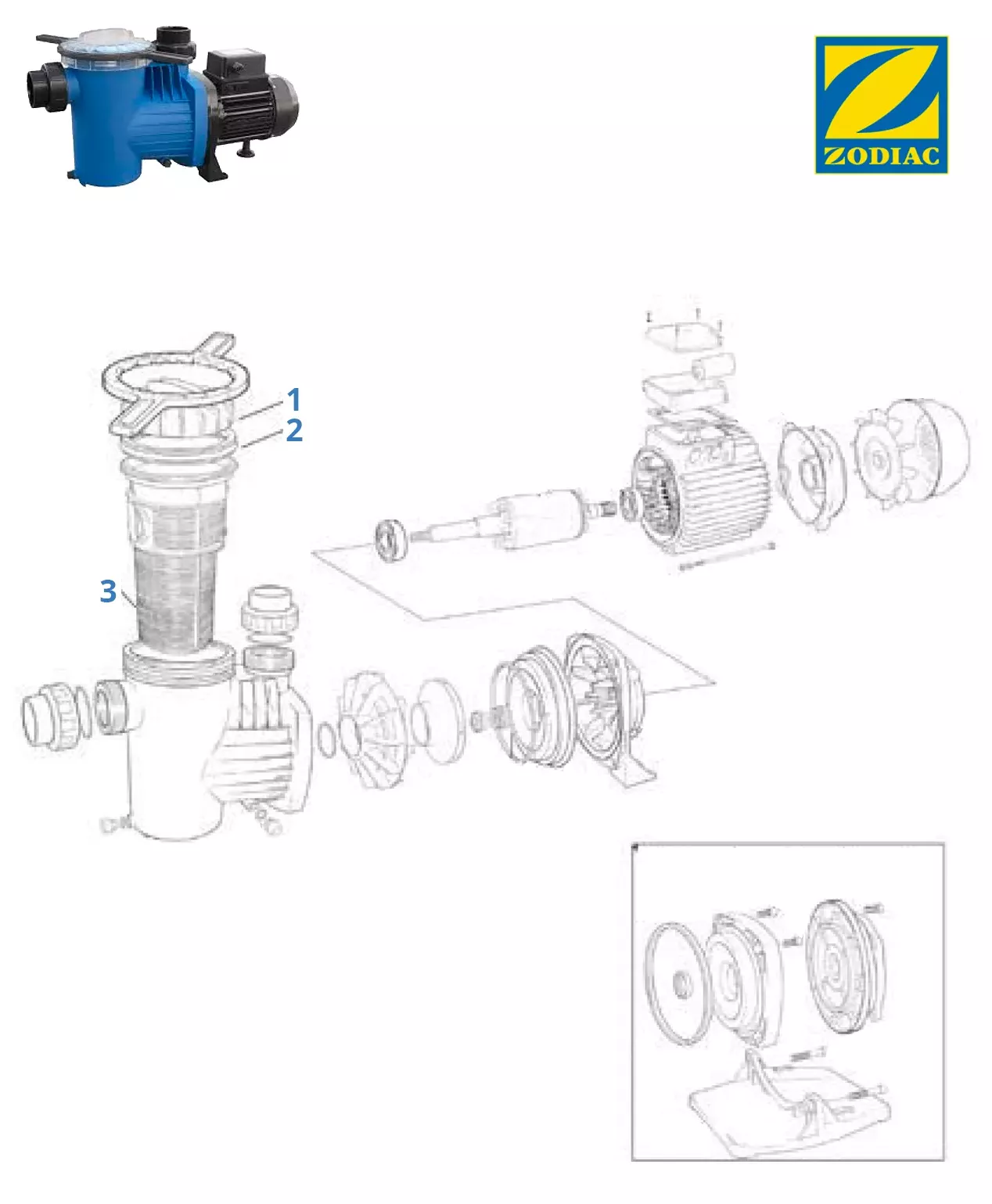 ZODIAC

1
2
3