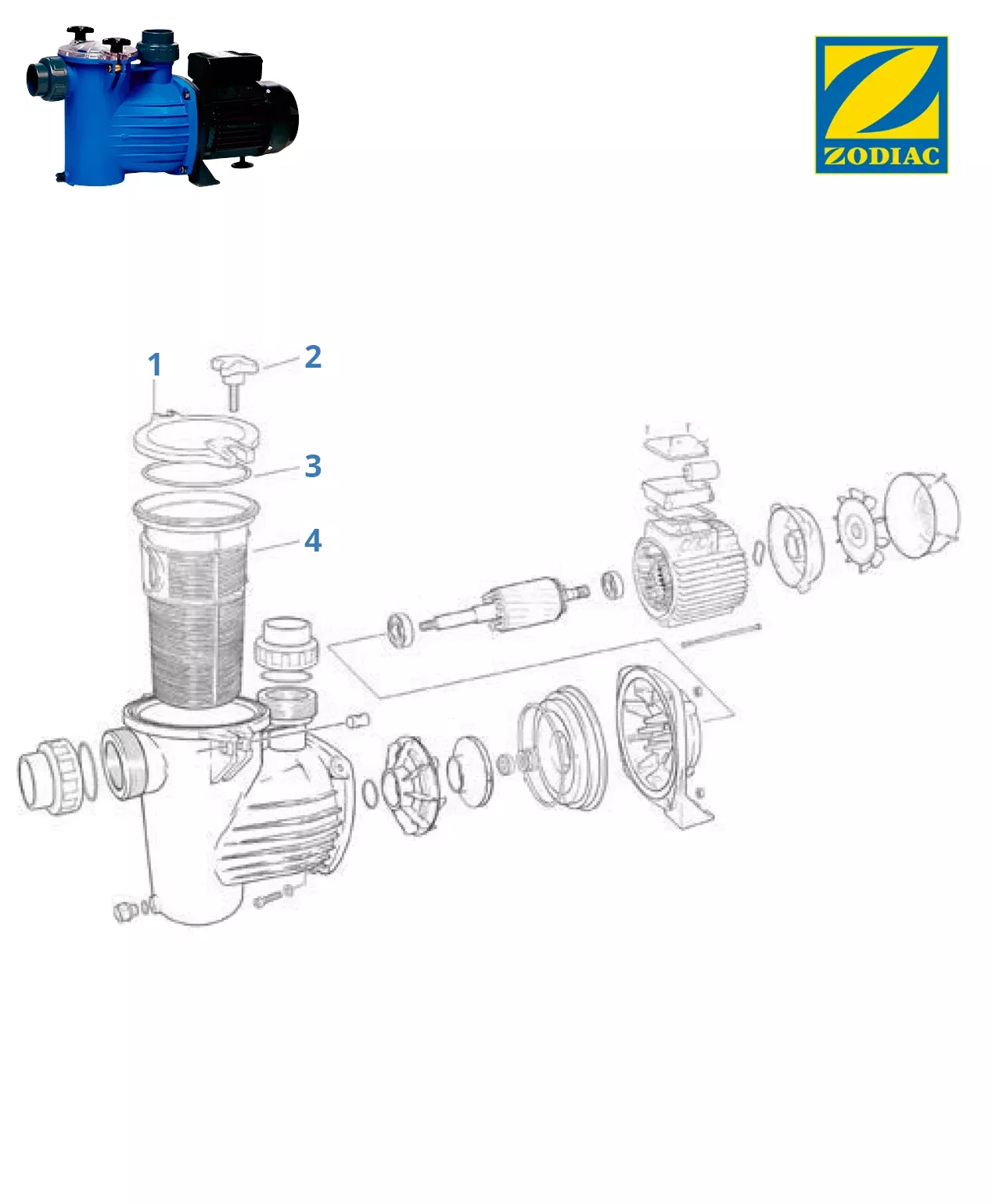 ZODIAC

1
2
3
4