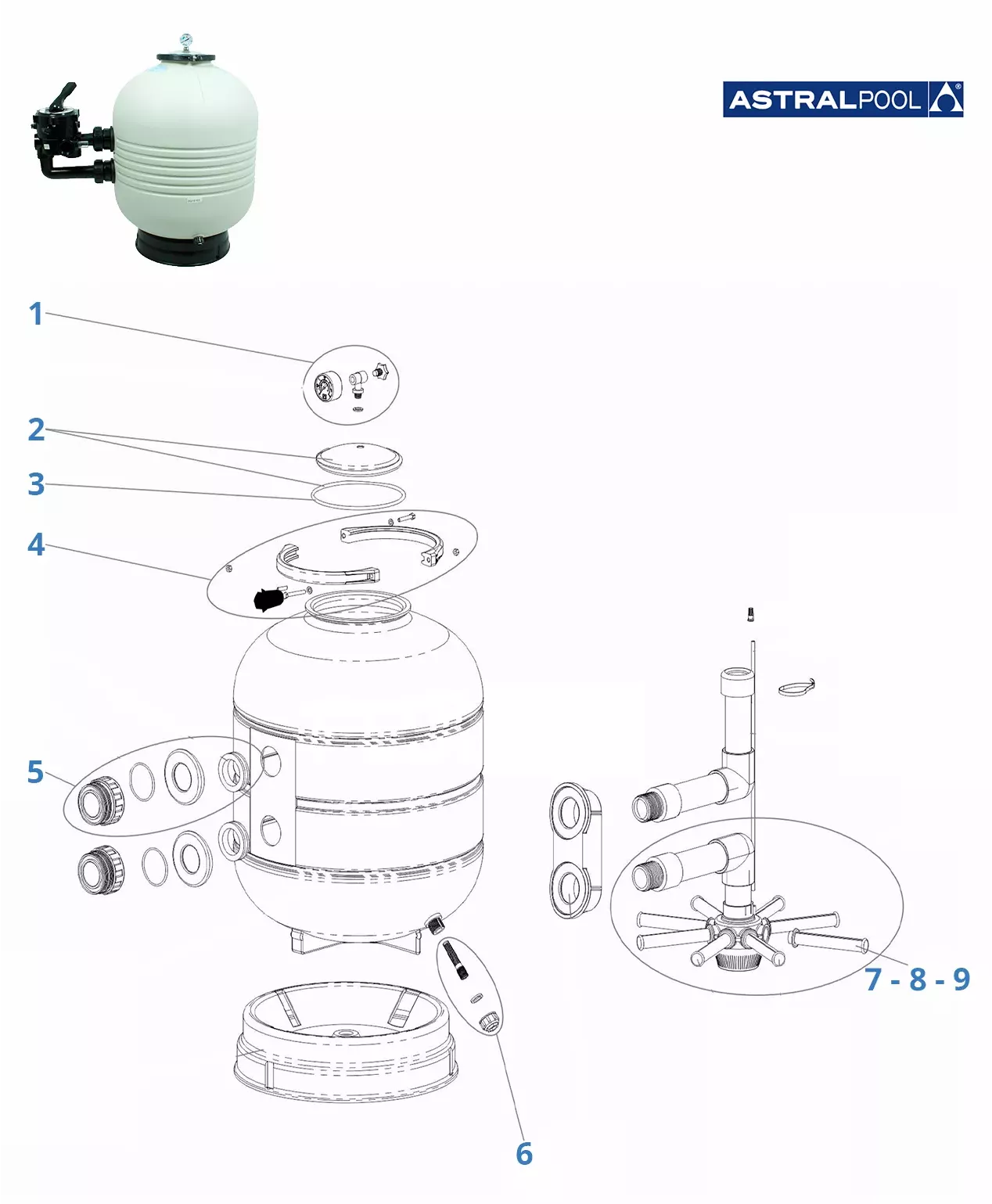 ASTRALPOOL®

1

2

3

4

5

7 - 8 - 9

6