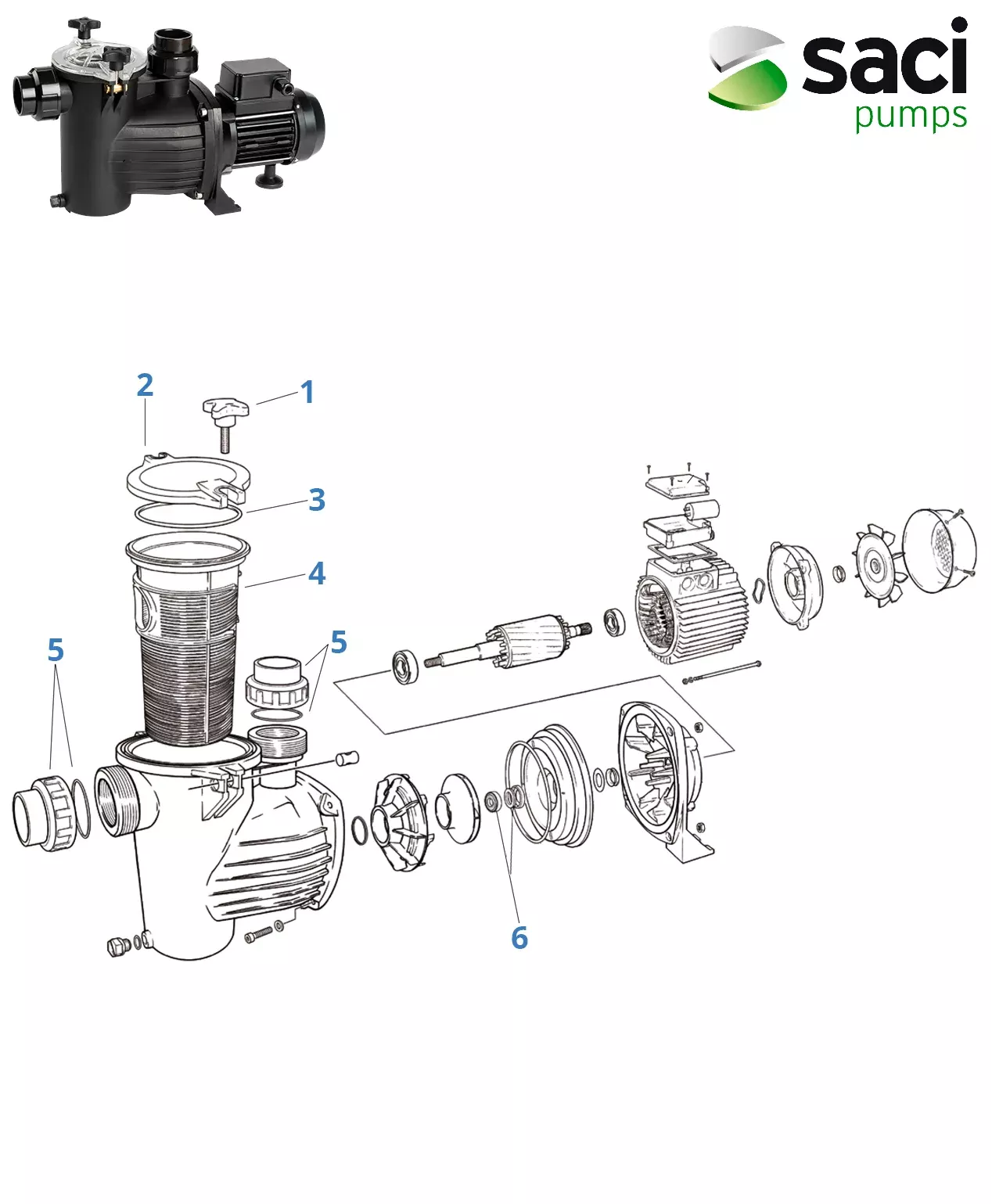 saci
pumps

2
1
3
4
5
5
6