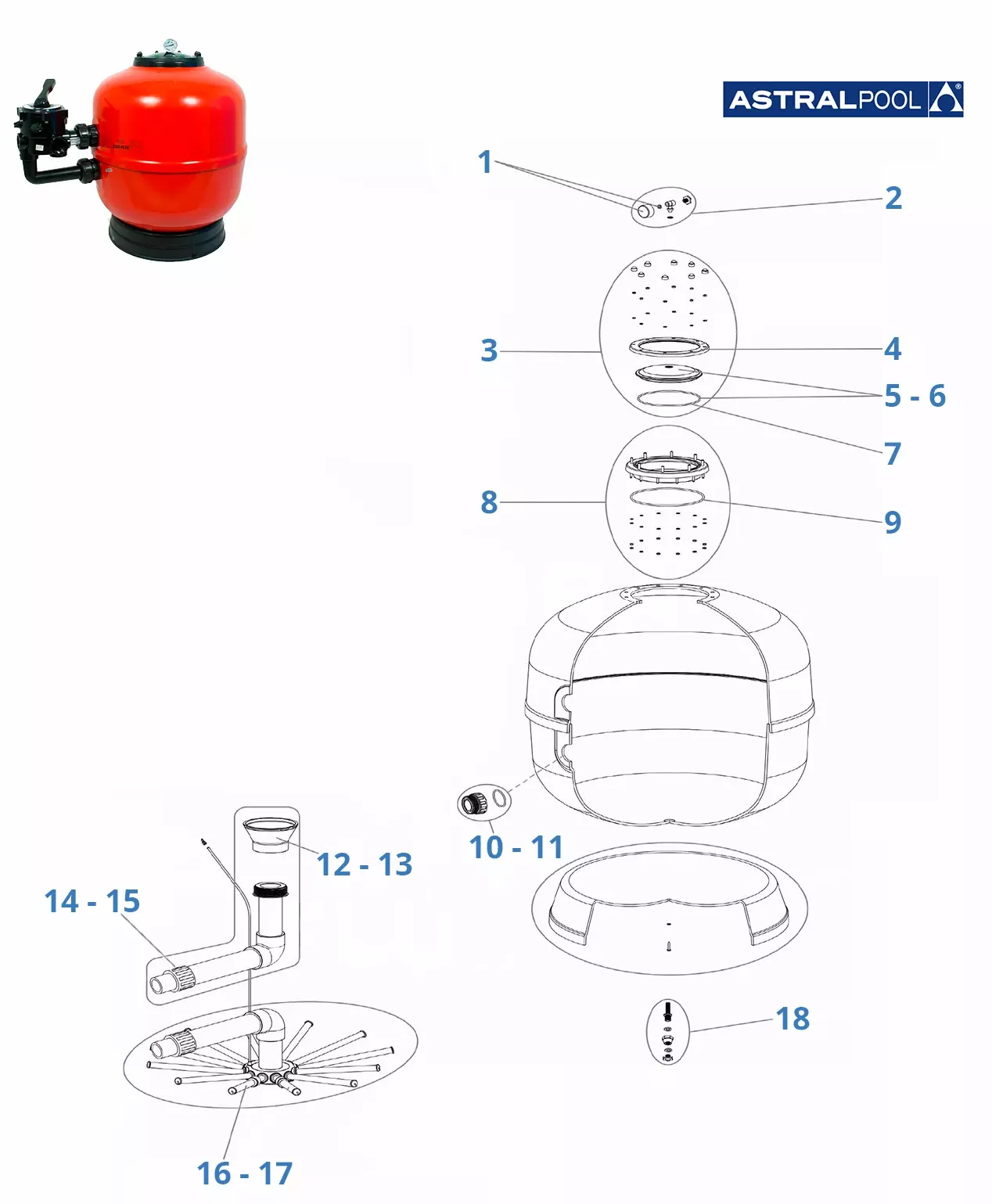 ASTRALPOOL

1

2

3

4

5 - 6

7

8

9

10 - 11

12 - 13

14 - 15

16 - 17

18