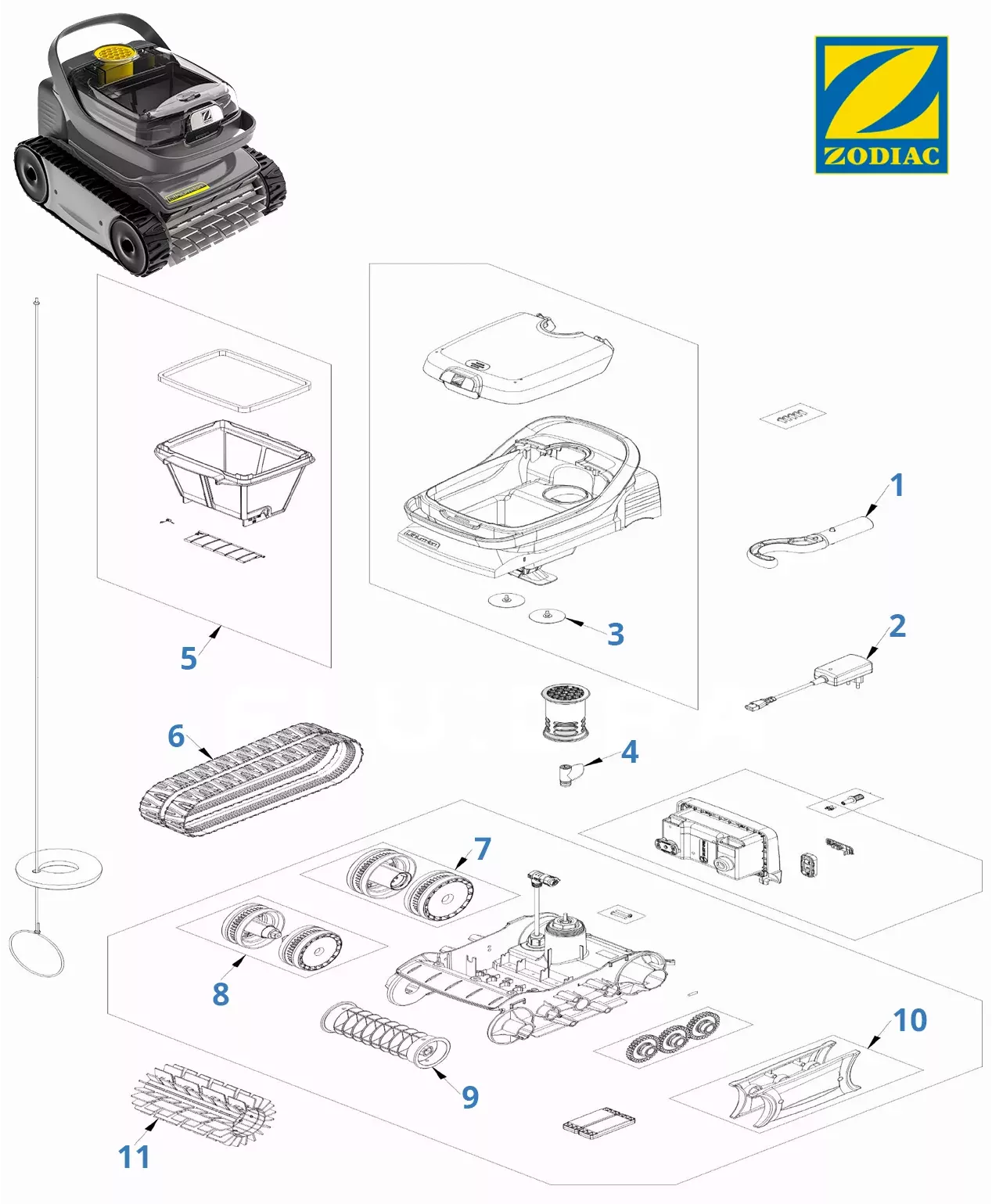 ZODIAC

1

2

3

4

5

6

7

8

9

10

11