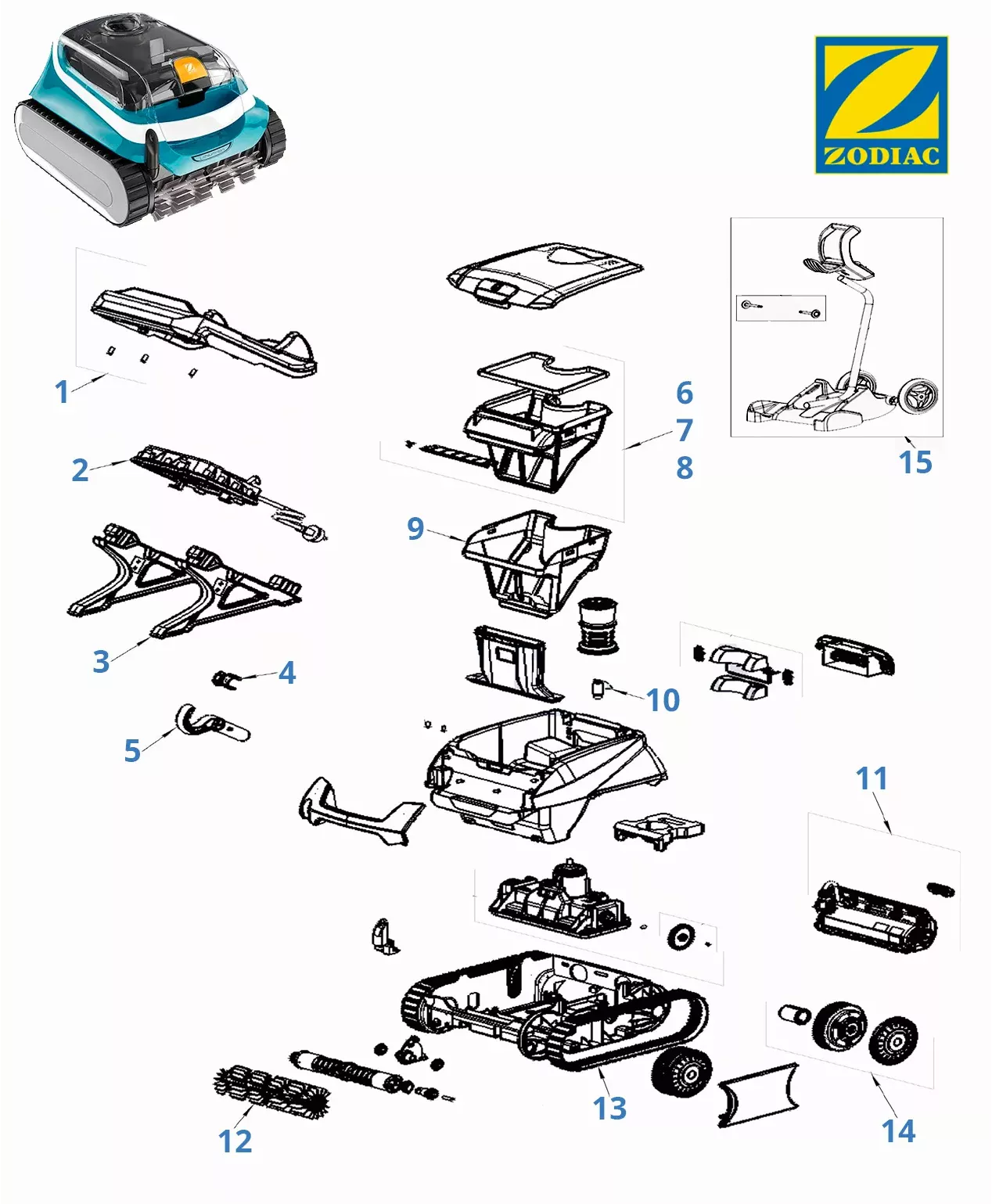 ZODIAC

1

2

3

4

5

6
7
8

9

10

11

12

13

14

15