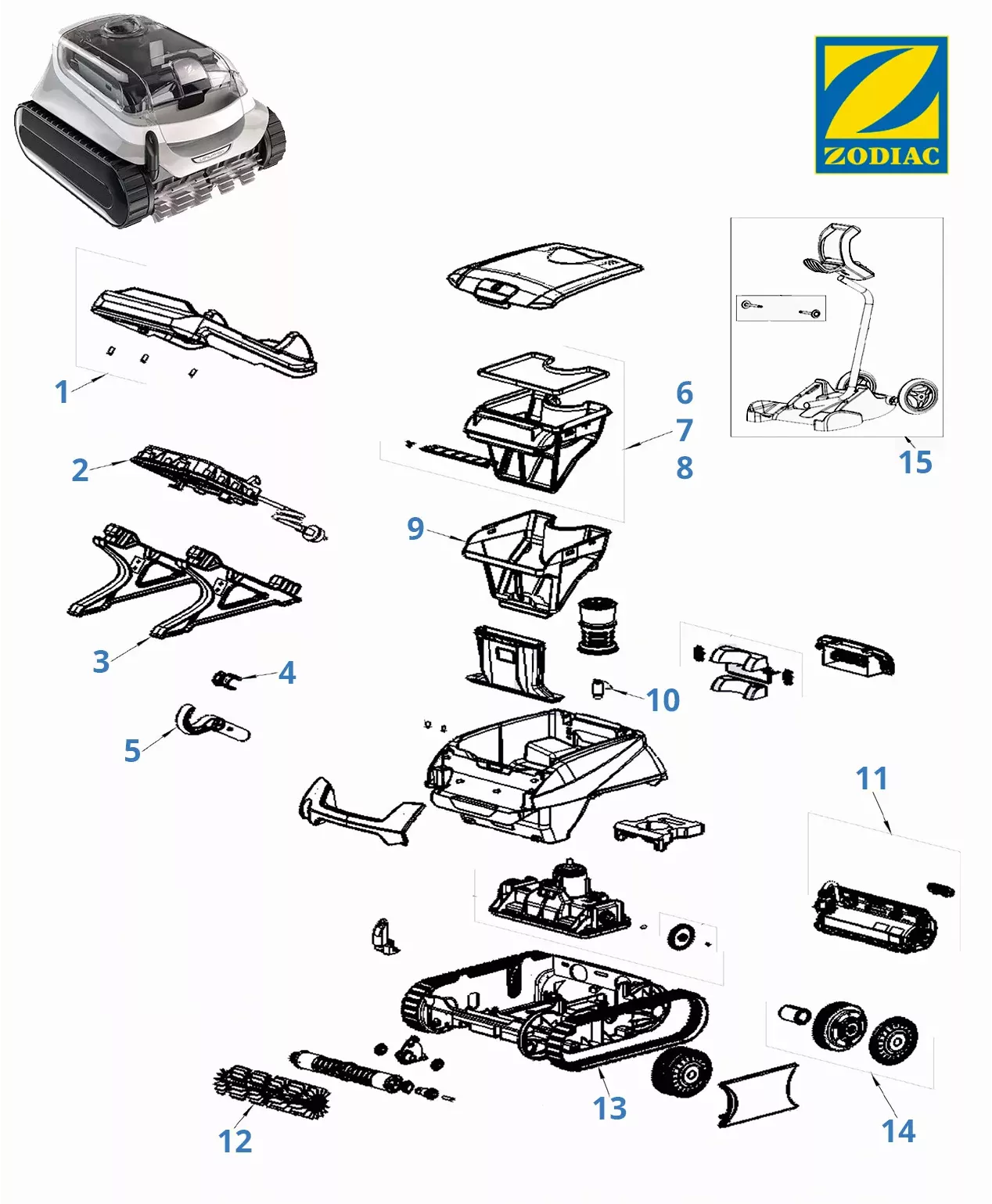 ZODIAC

1
2
3
4
5
6
7
8
9
10
11
12
13
14
15