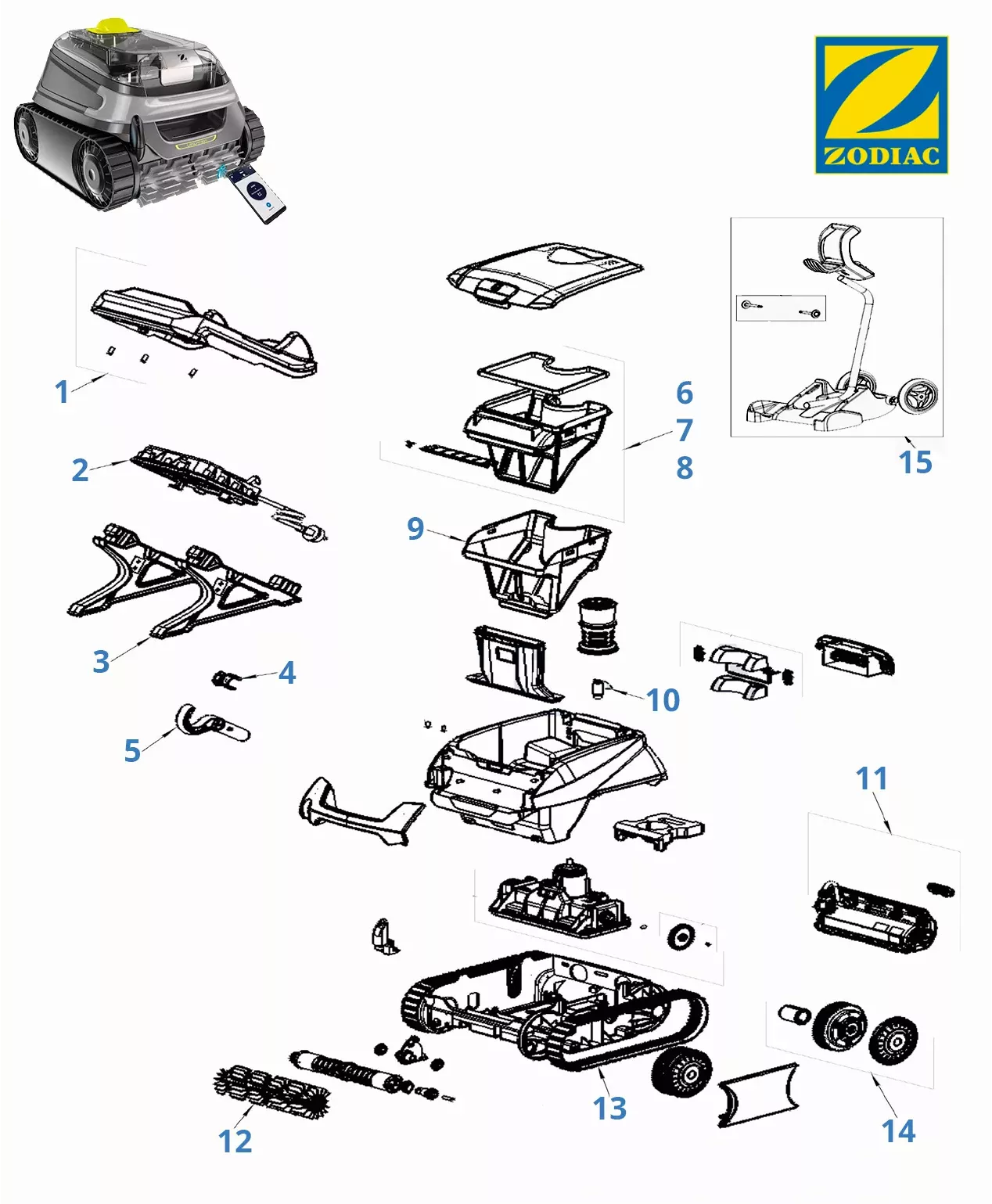 ZODIAC

1

2

3

4

5

6
7
8

9

10

11

12

13

14

15