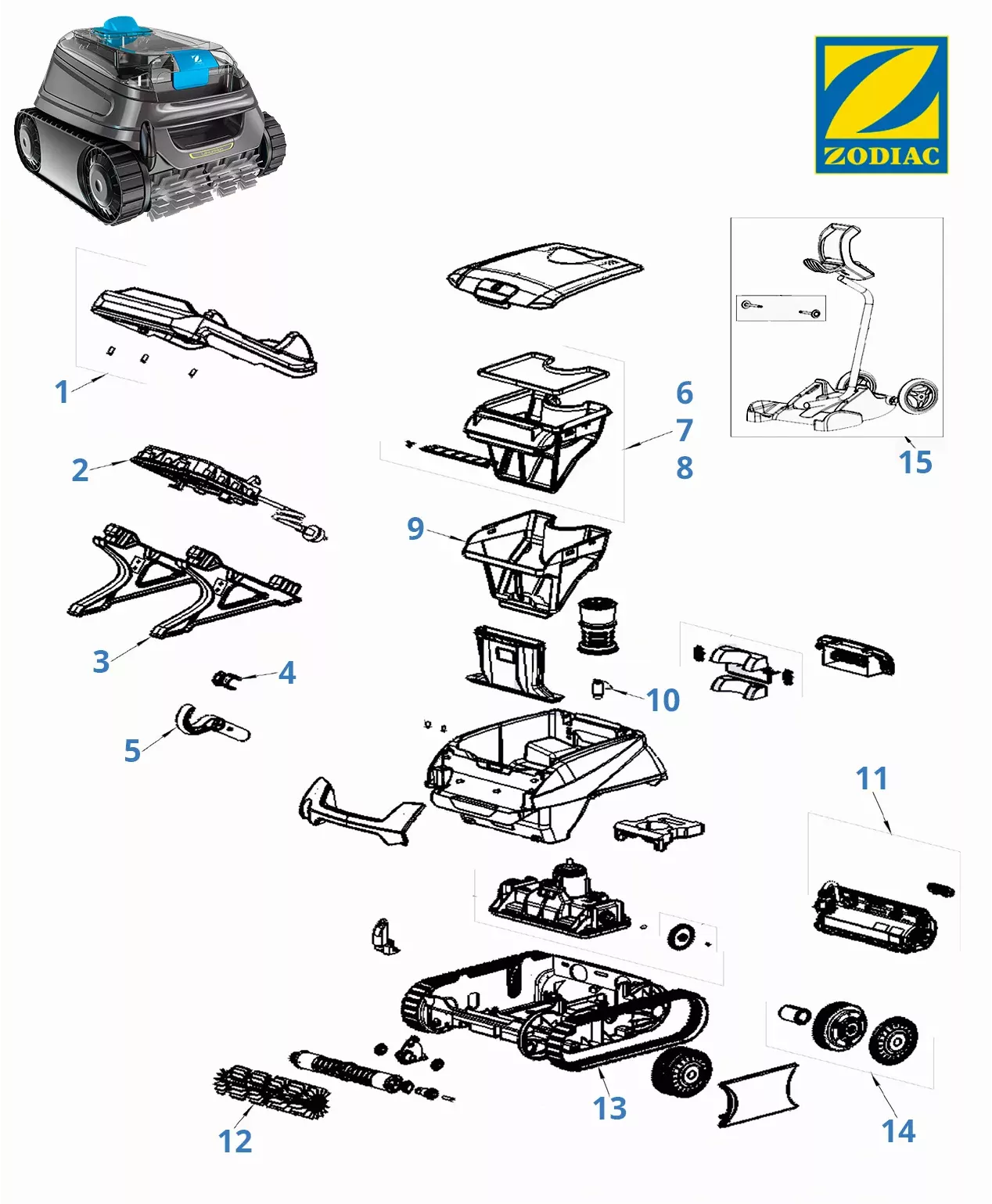 ZODIAC

1
2
3
4
5
6
7
8
9
10
11
12
13
14
15