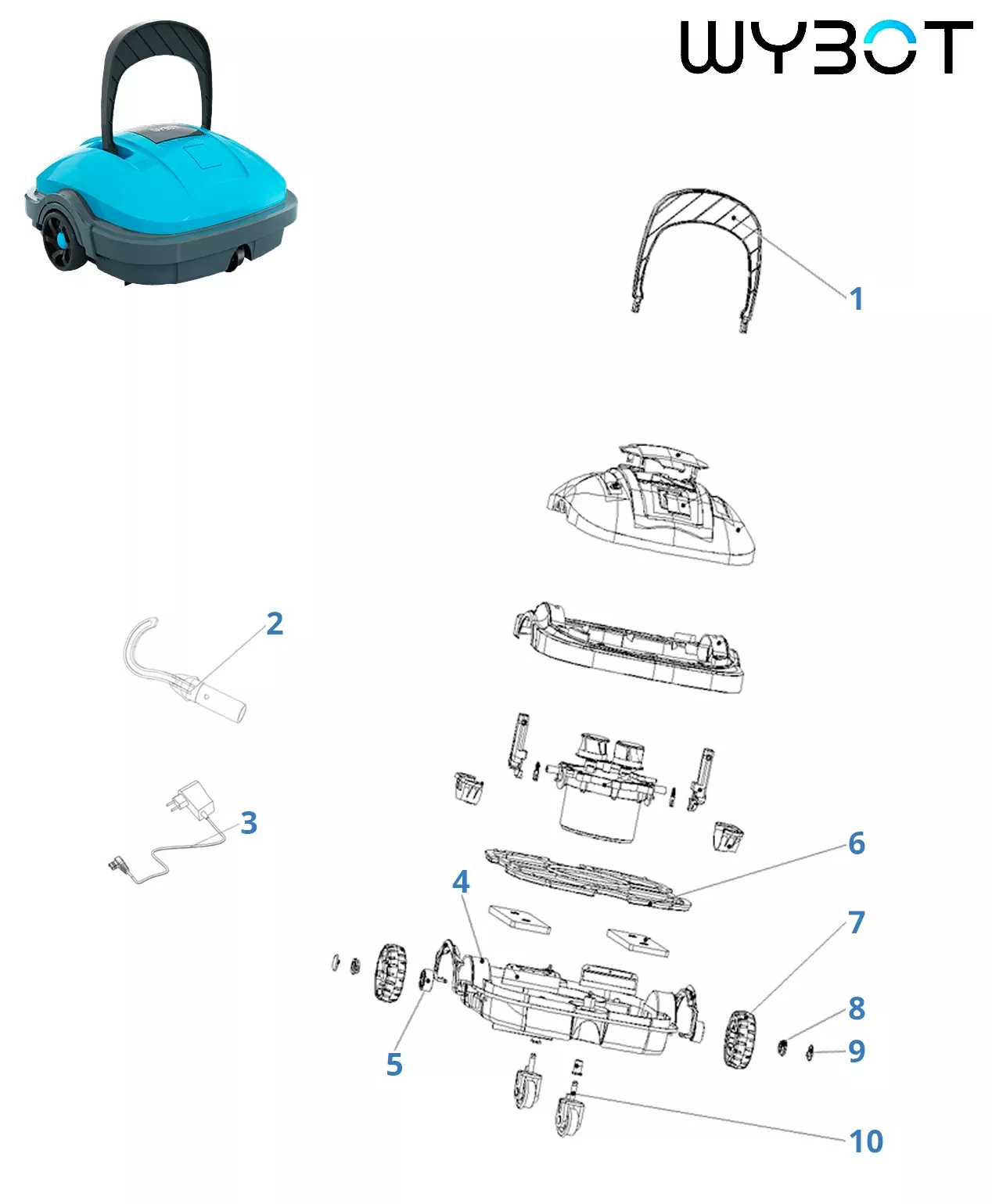 WYBOT

1

2

3

6

4

7

8

9

5

10