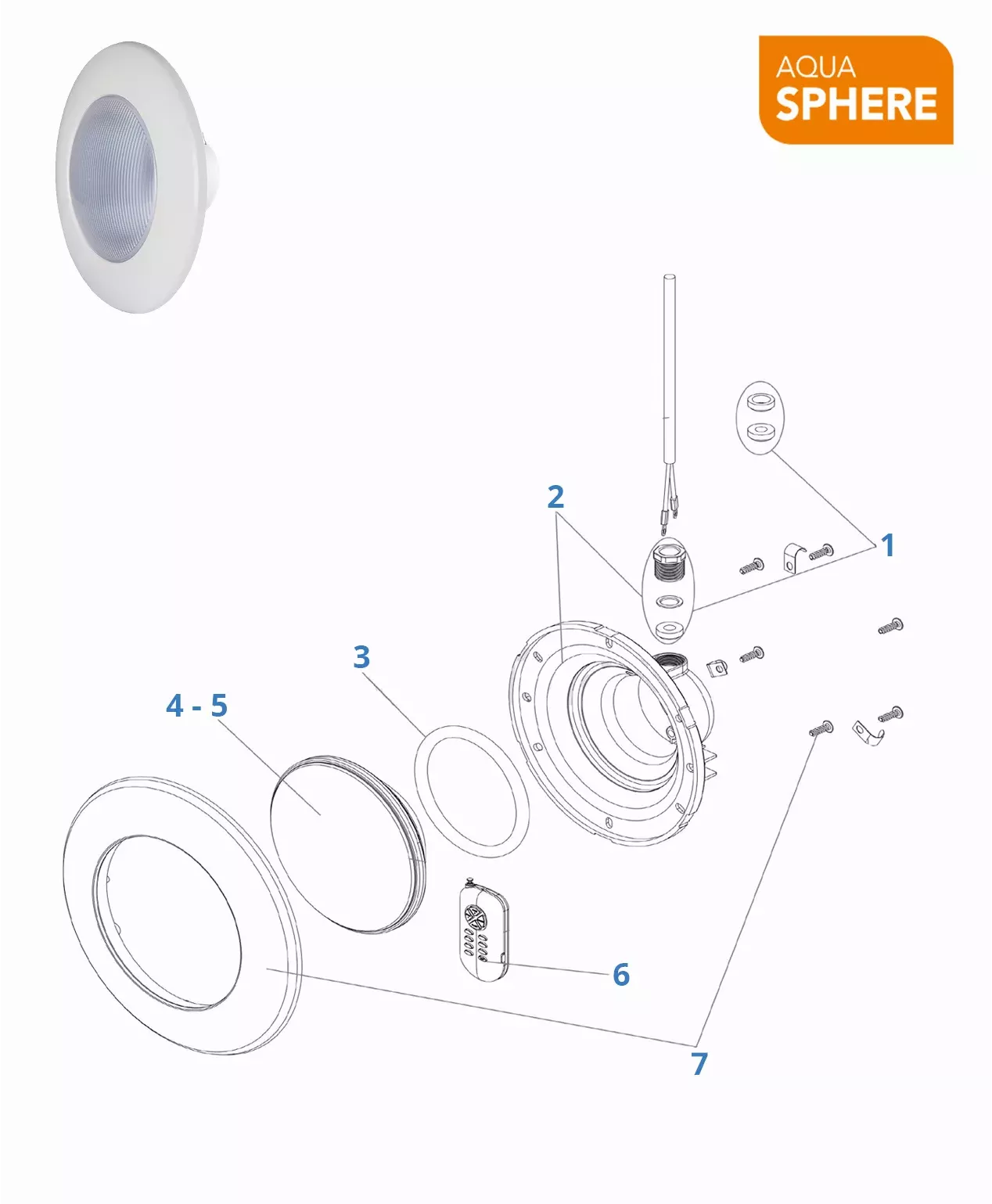 AQUA SPHERE

2

1

3

4 - 5

6

7