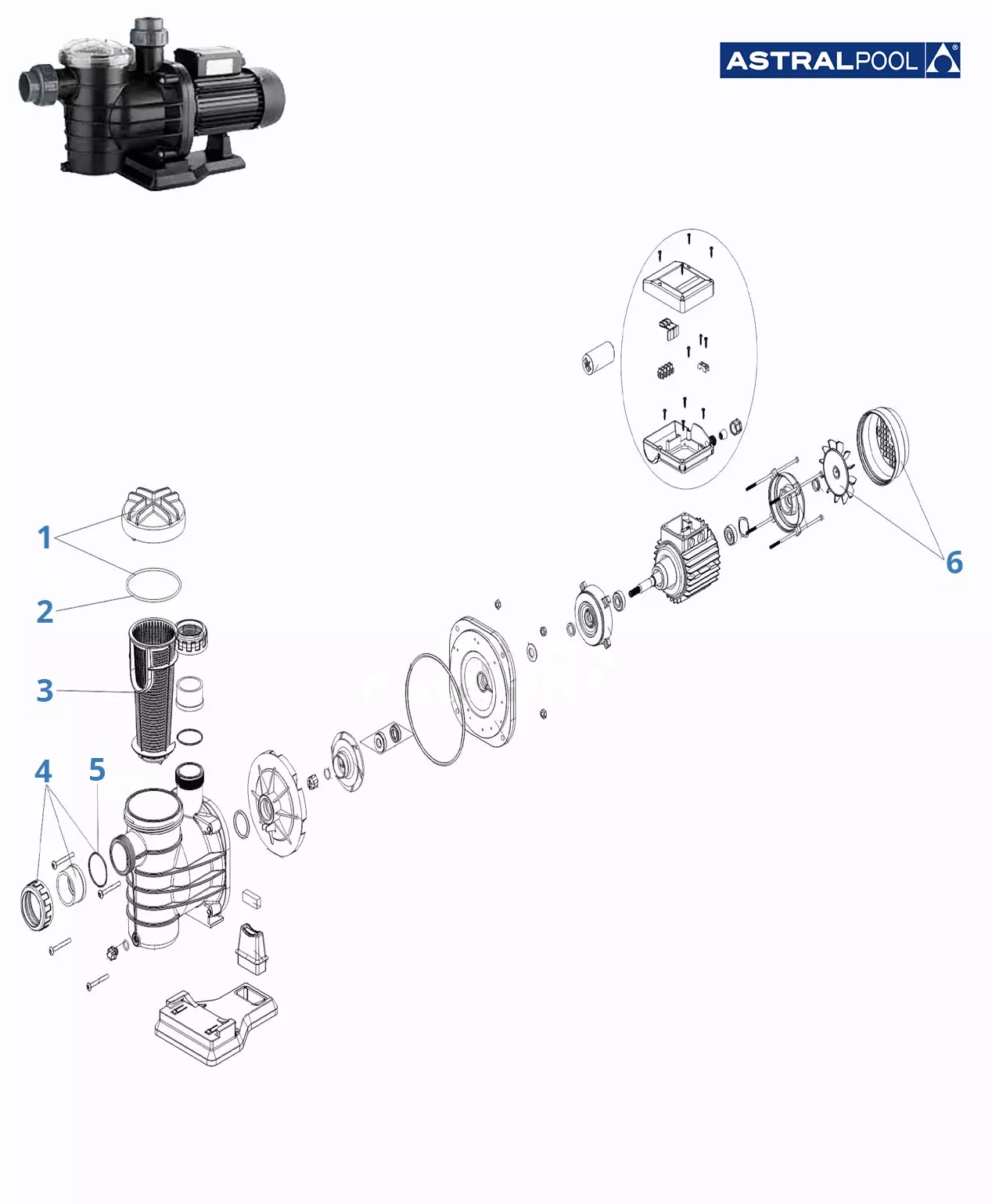 ASTRALPOOL

1
2
3
4
5
6