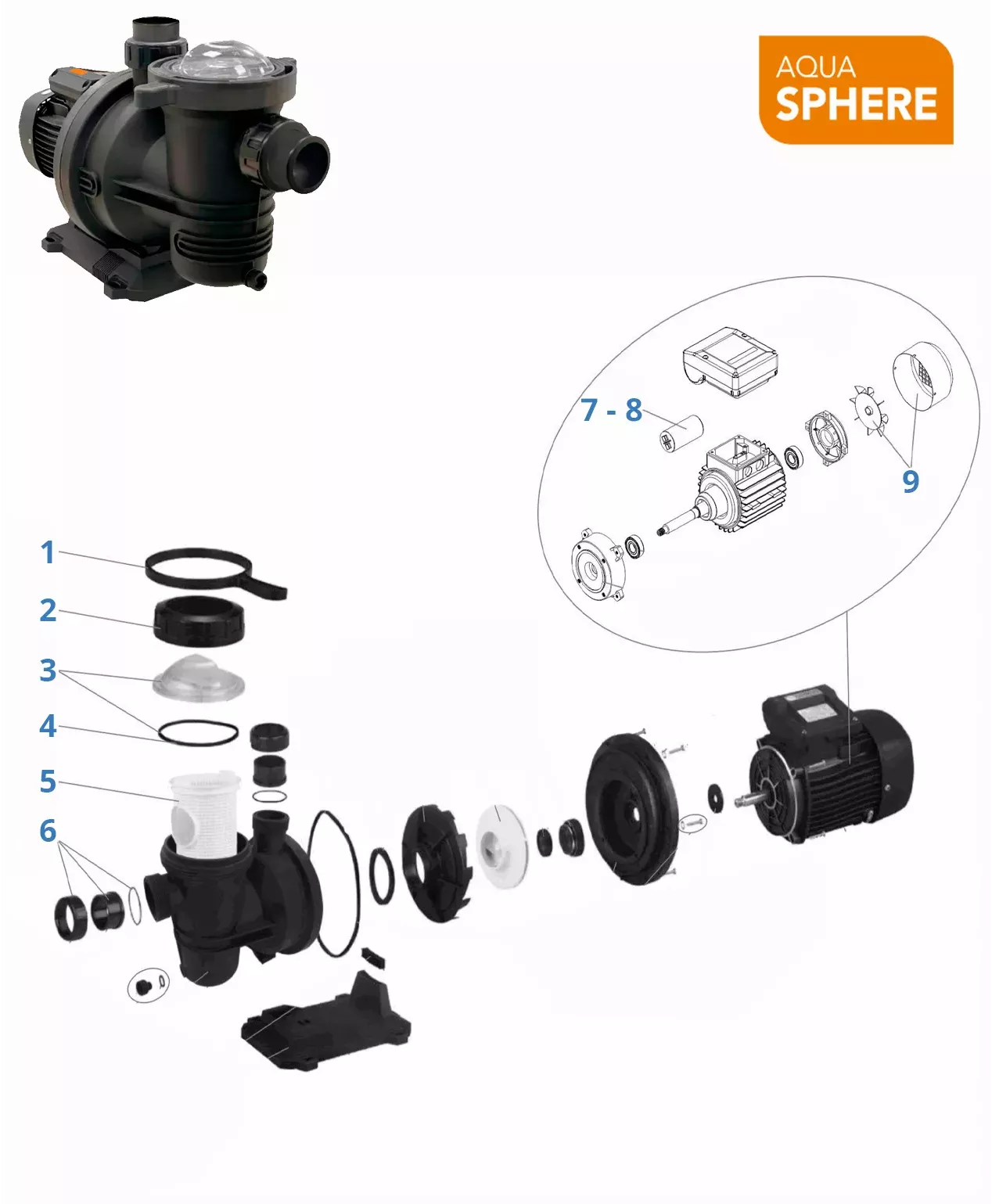 AQUA
SPHERE

7 - 8

9

1

2

3

4

5

6