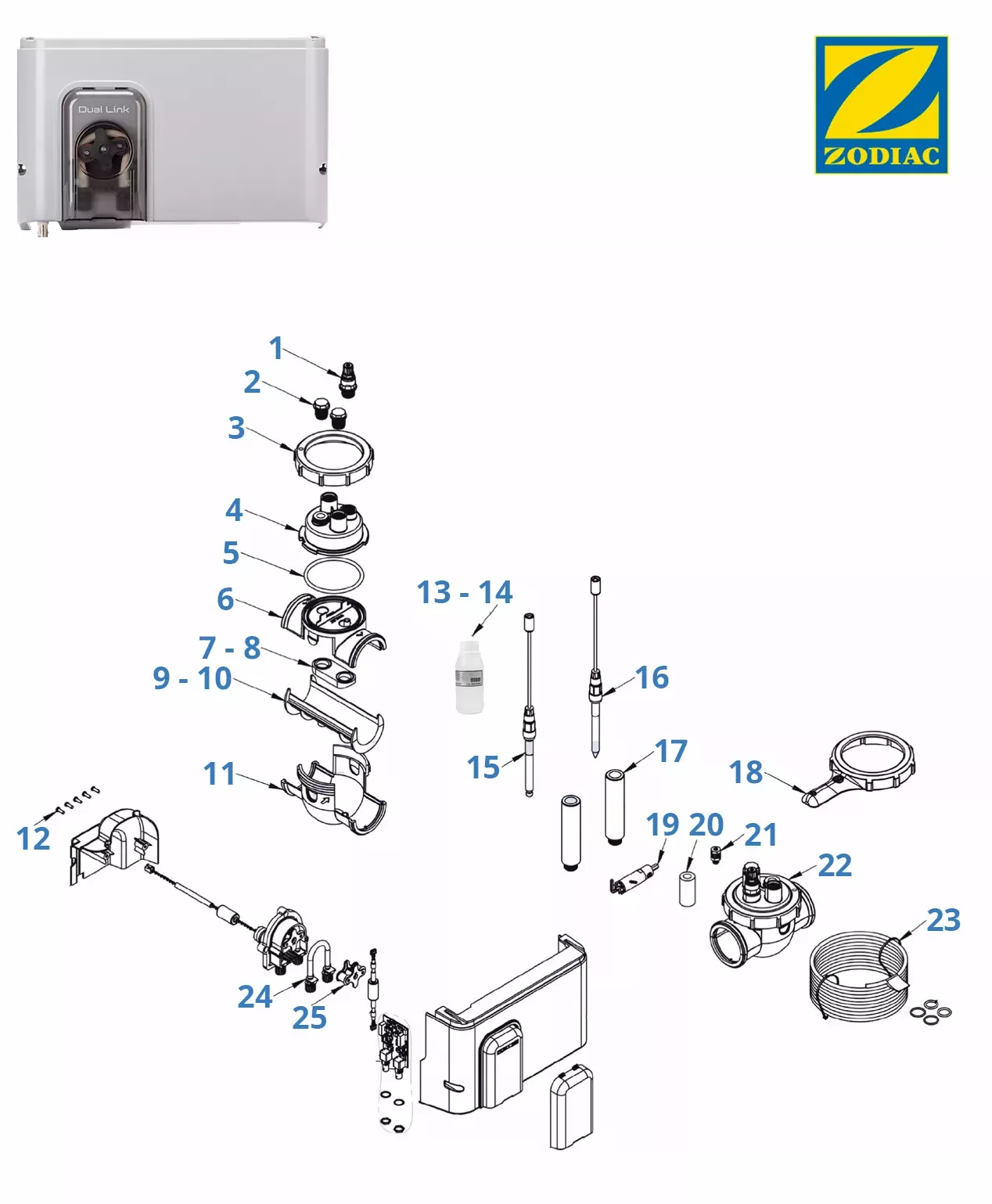 Dual Link

ZODIAC

1
2
3
4
5
6
7 - 8
9 - 10
11
12
13 - 14
15
16
17
18
19
20
21
22
23
24
25