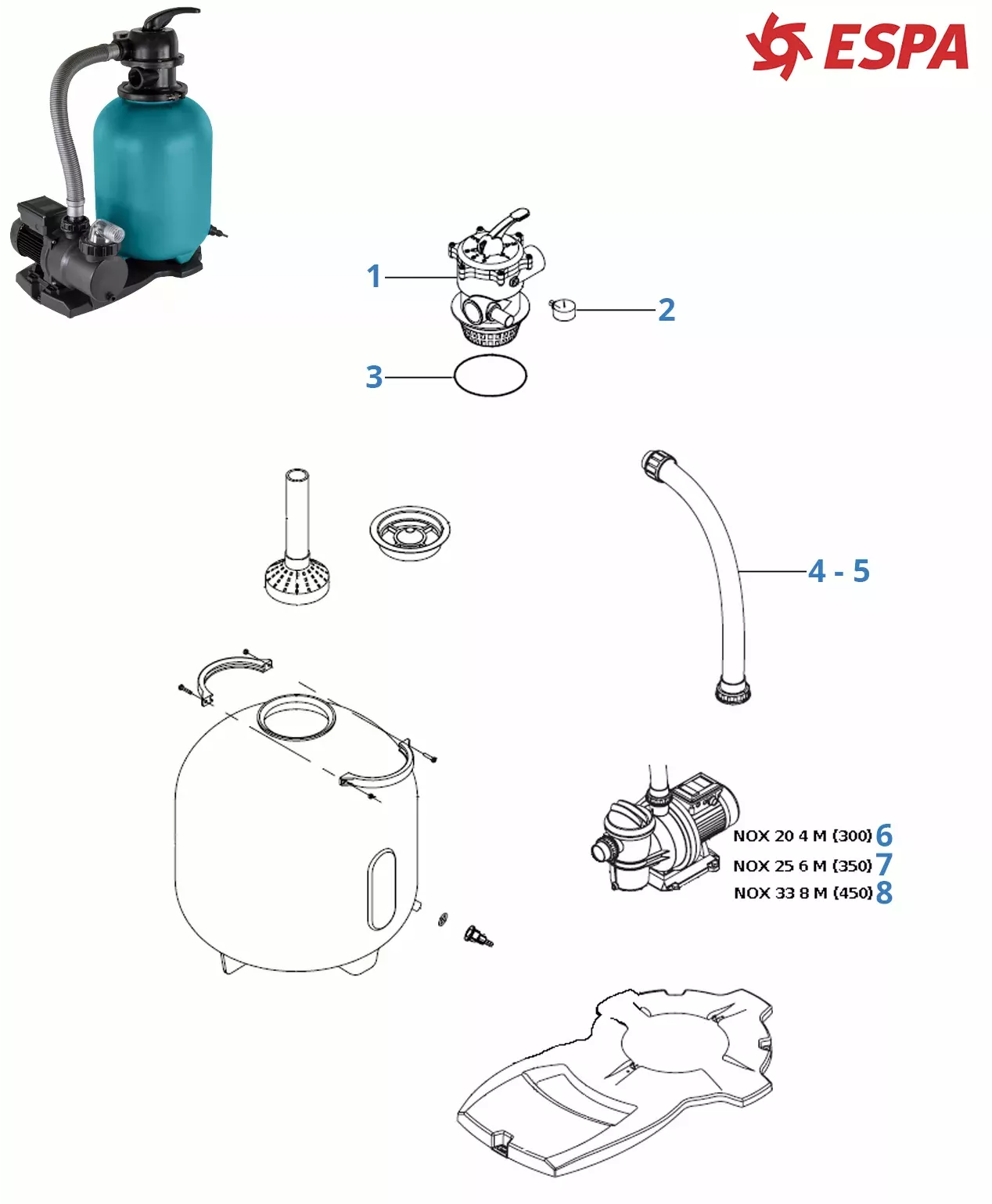 ESPA

1
2
3
4 - 5
NOX 20 4 M (300) 6
NOX 25 6 M (350) 7
NOX 33 8 M (450) 8