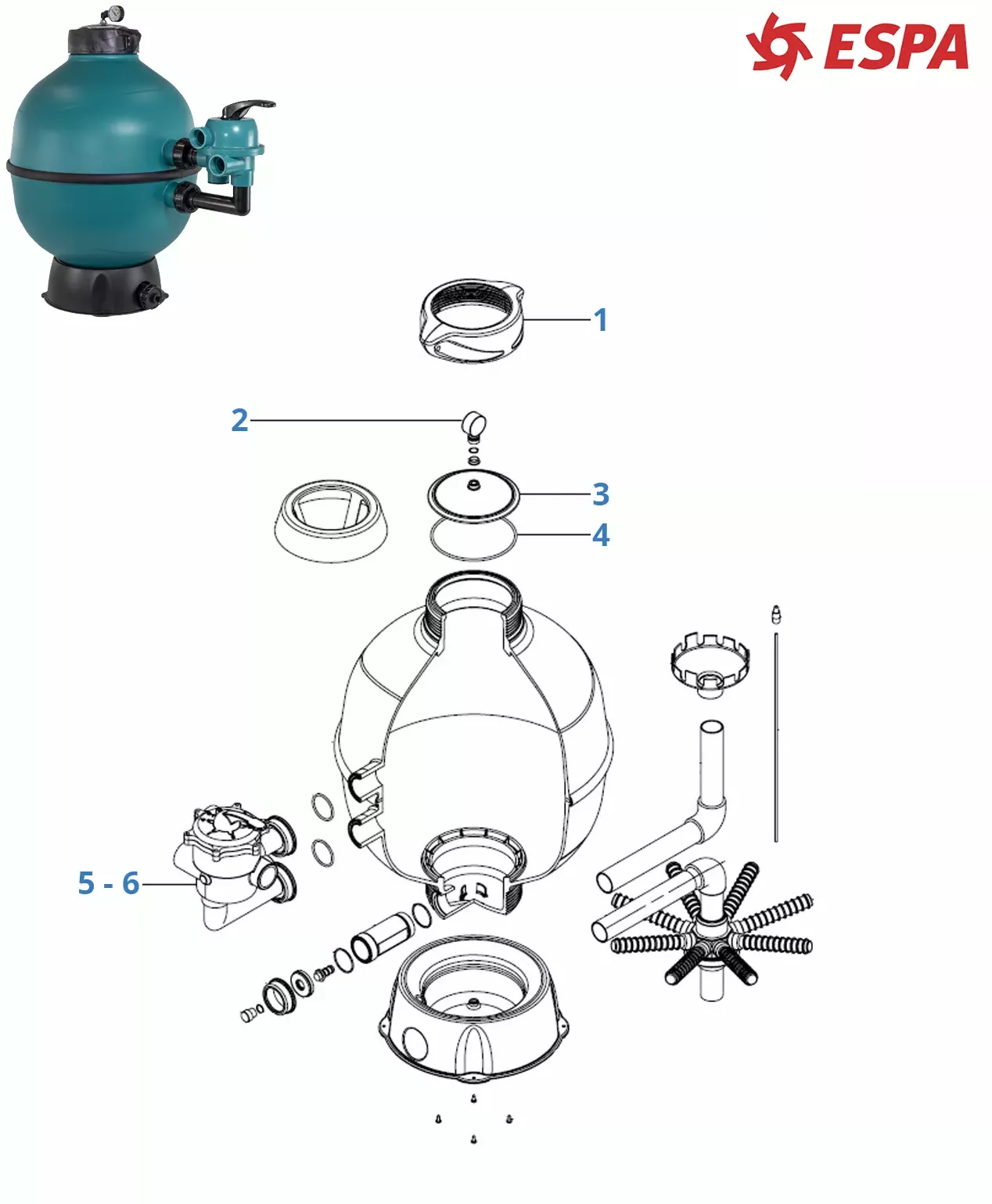 ESPA

1

2

3

4

5 - 6