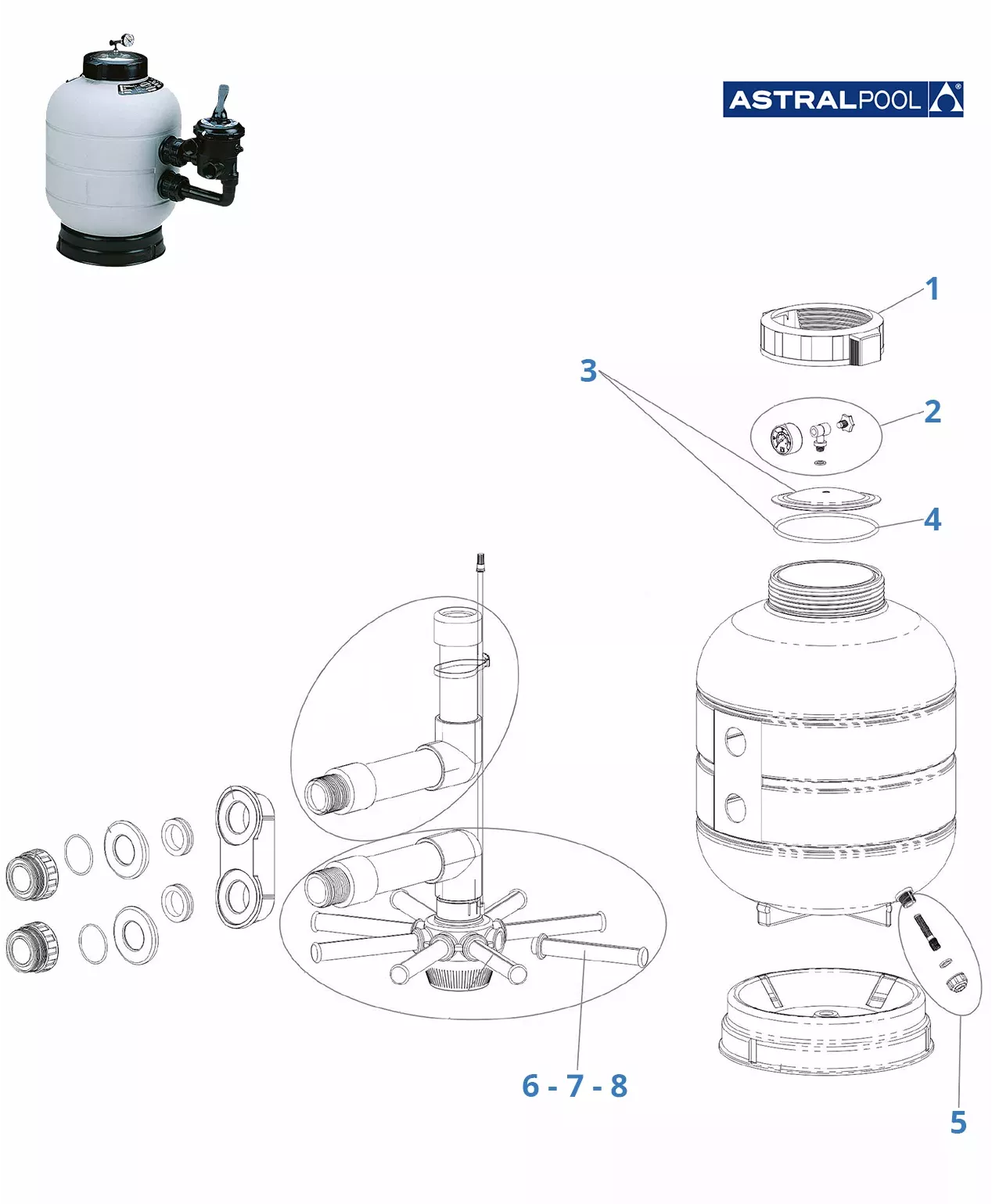 ASTRALPOOL

1

3

2

4

6 - 7 - 8

5