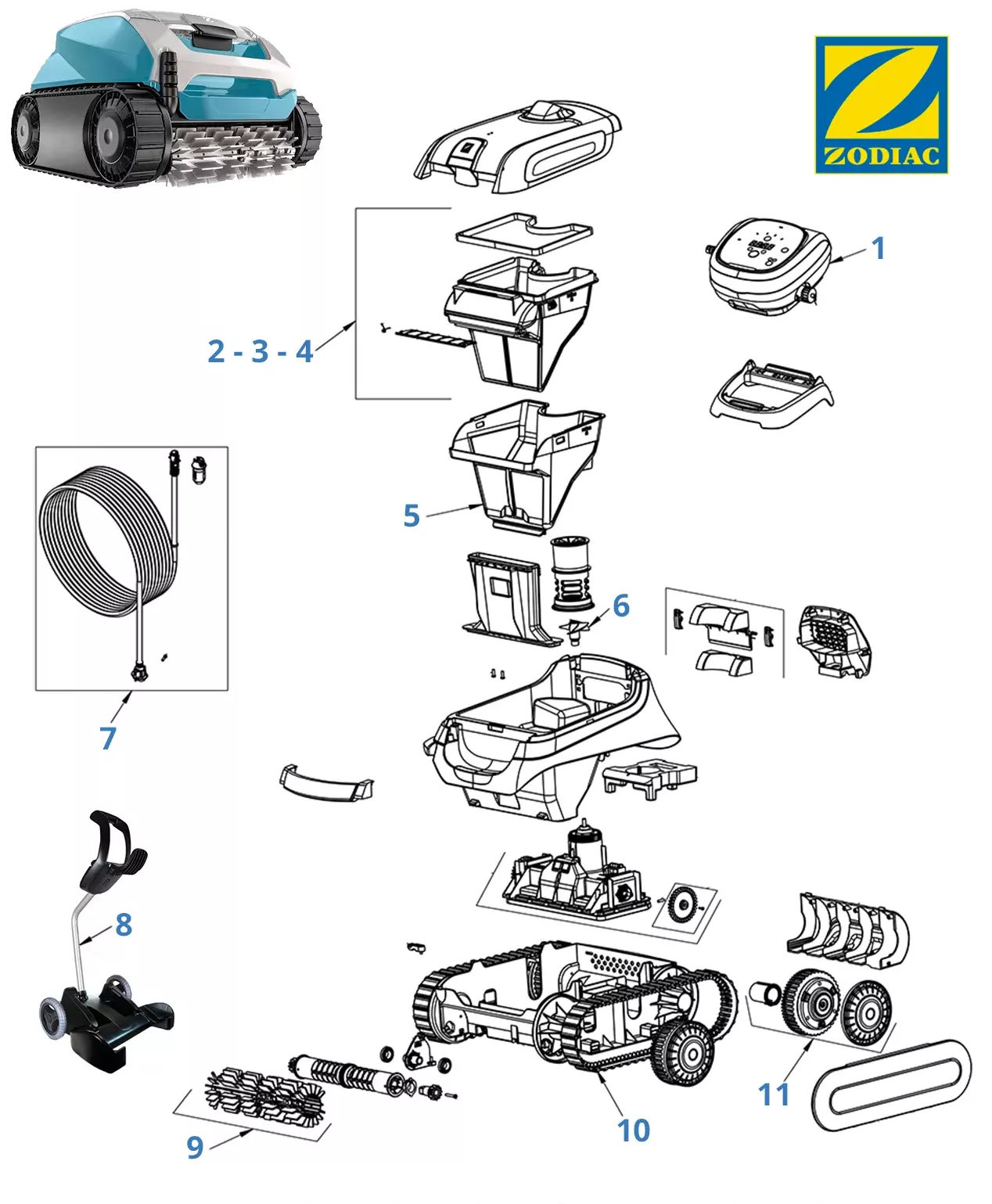 ZODIAC

1

2 - 3 - 4

5

6

7

8

9

10

11