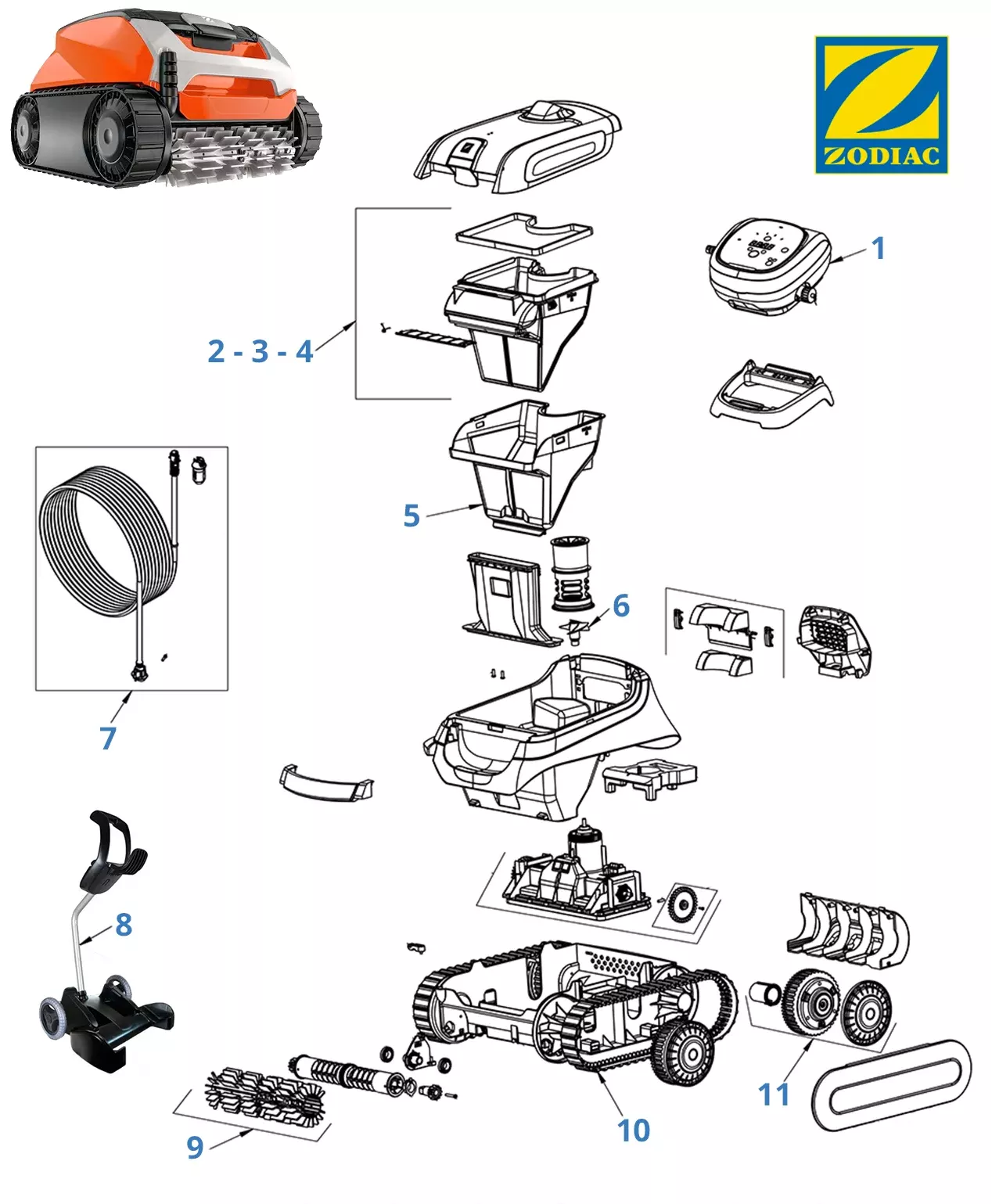 ZODIAC

1

2 - 3 - 4

5

6

7

8

9

10

11