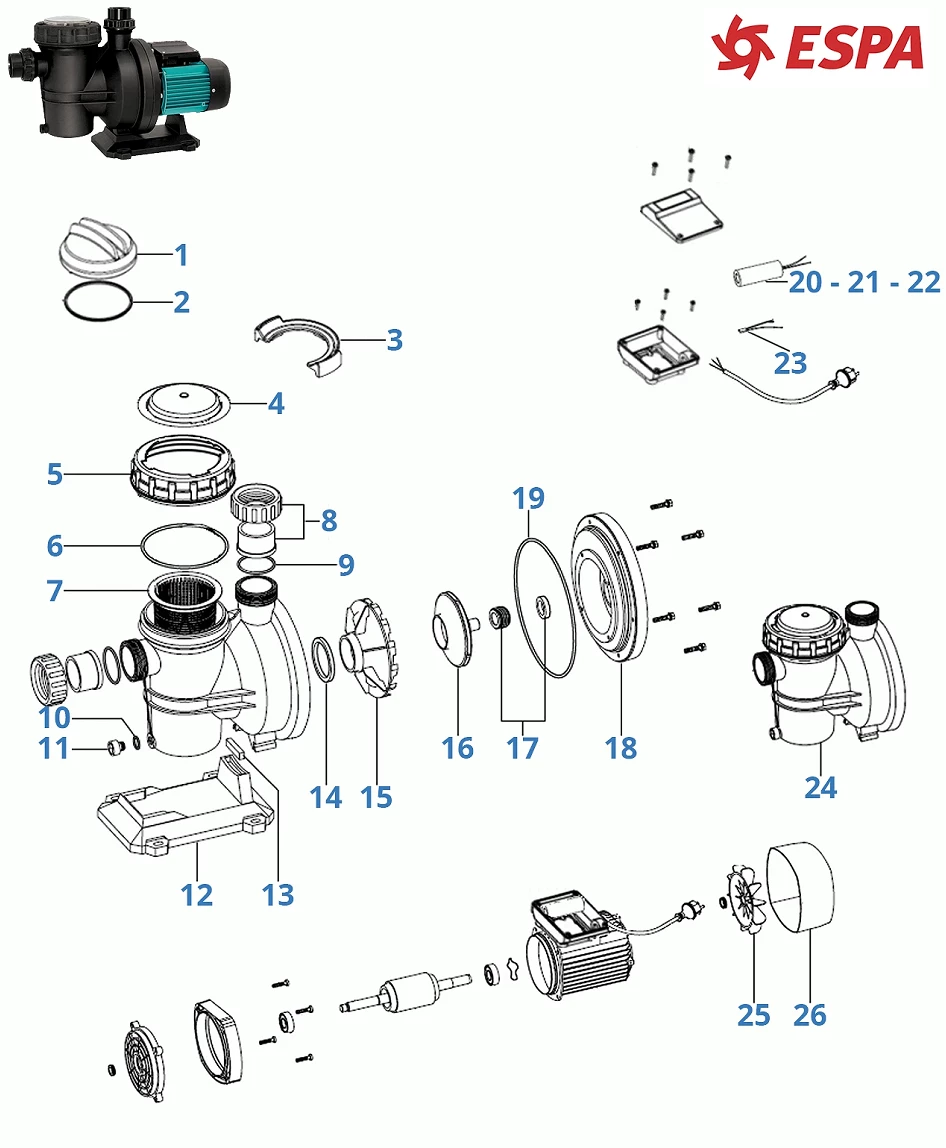 ESPA

1
2
3
4
5
6
7
8
9
10
11
12
13
14
15
16
17
18
19
20 - 21 - 22
23
24
25
26