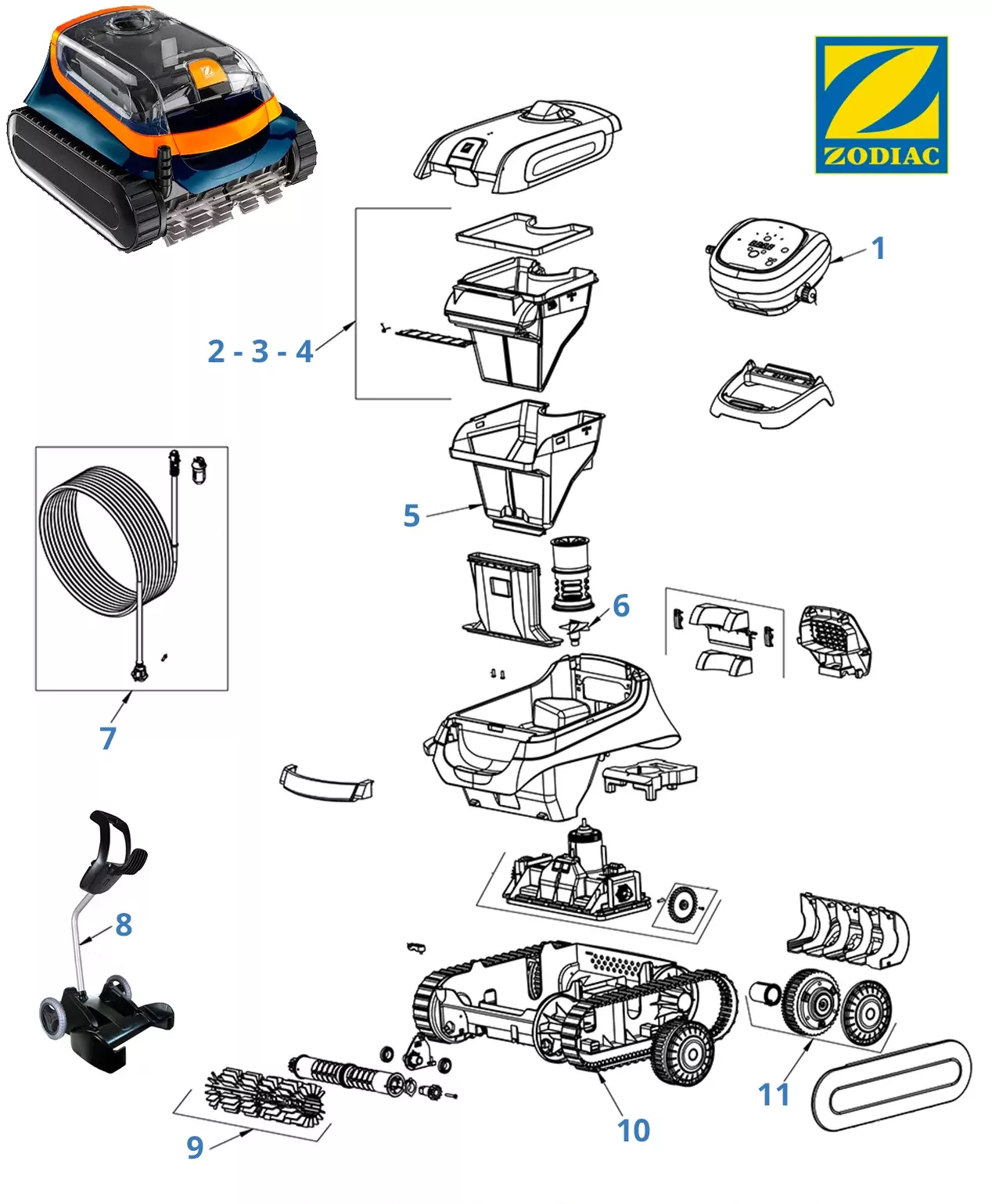 ZODIAC

1

2 - 3 - 4

5

6

7

8

9

10

11