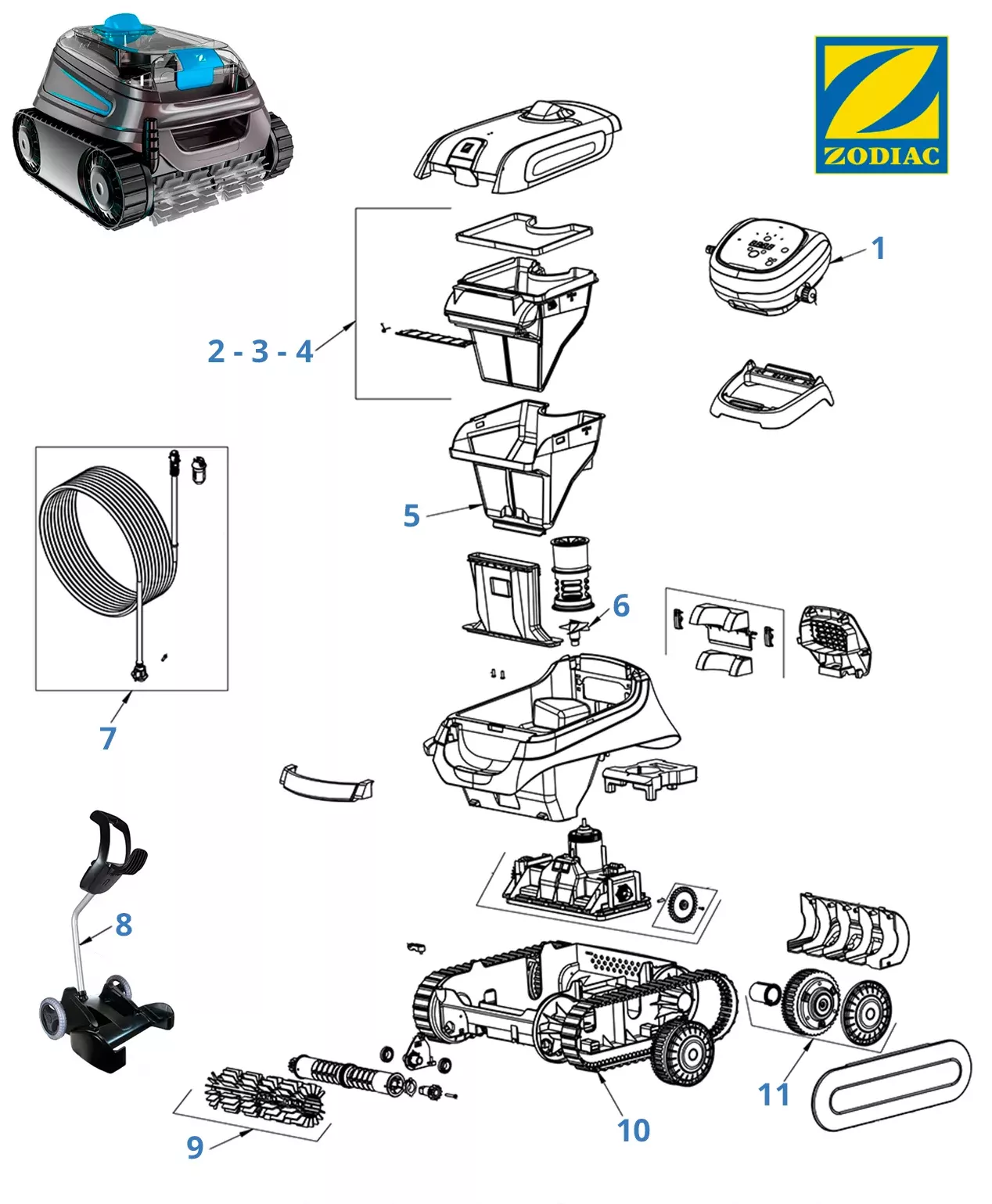 ZODIAC

1

2 - 3 - 4

5

6

7

8

9

10

11