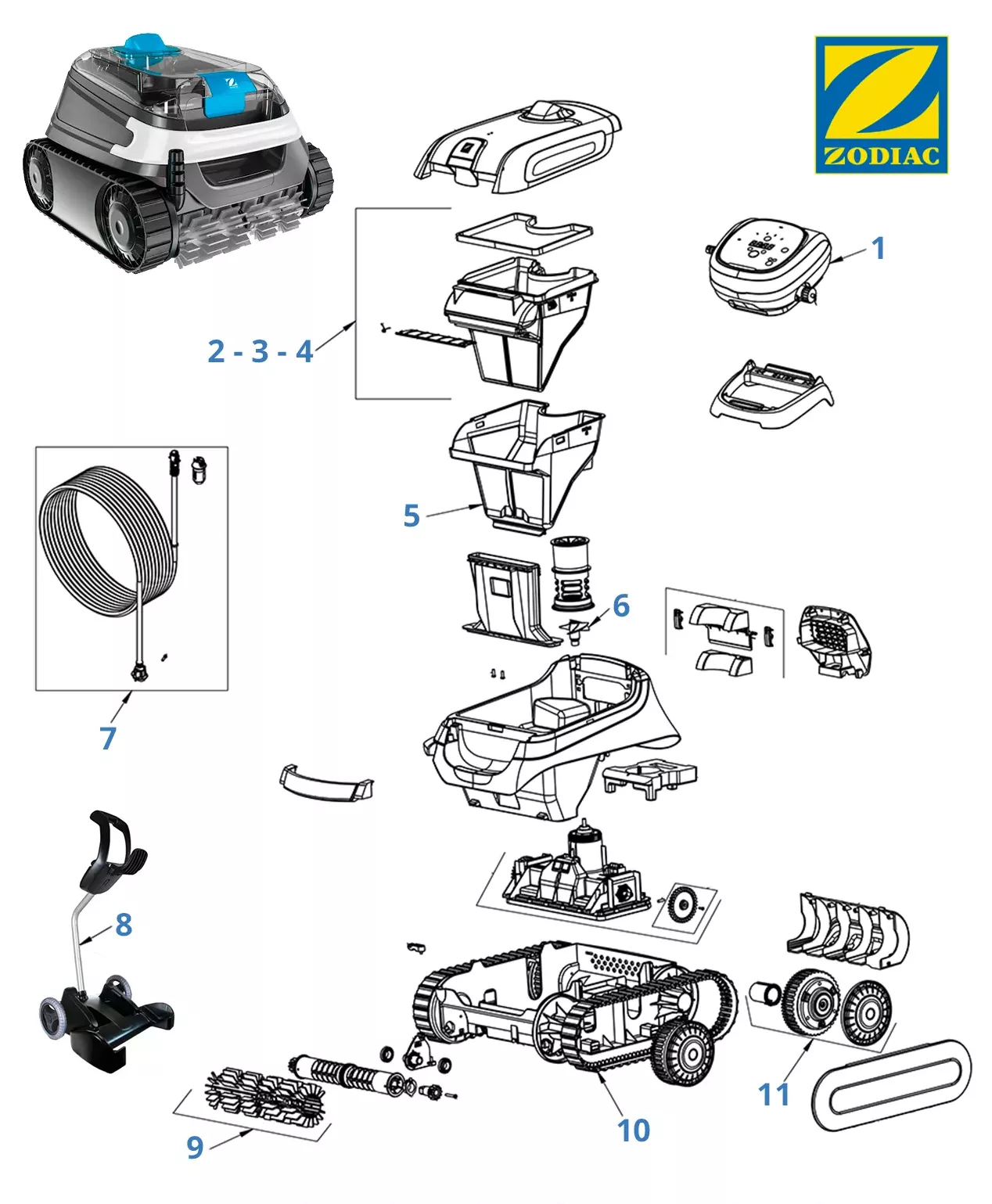 ZODIAC

1

2 - 3 - 4

5

6

7

8

9

10

11