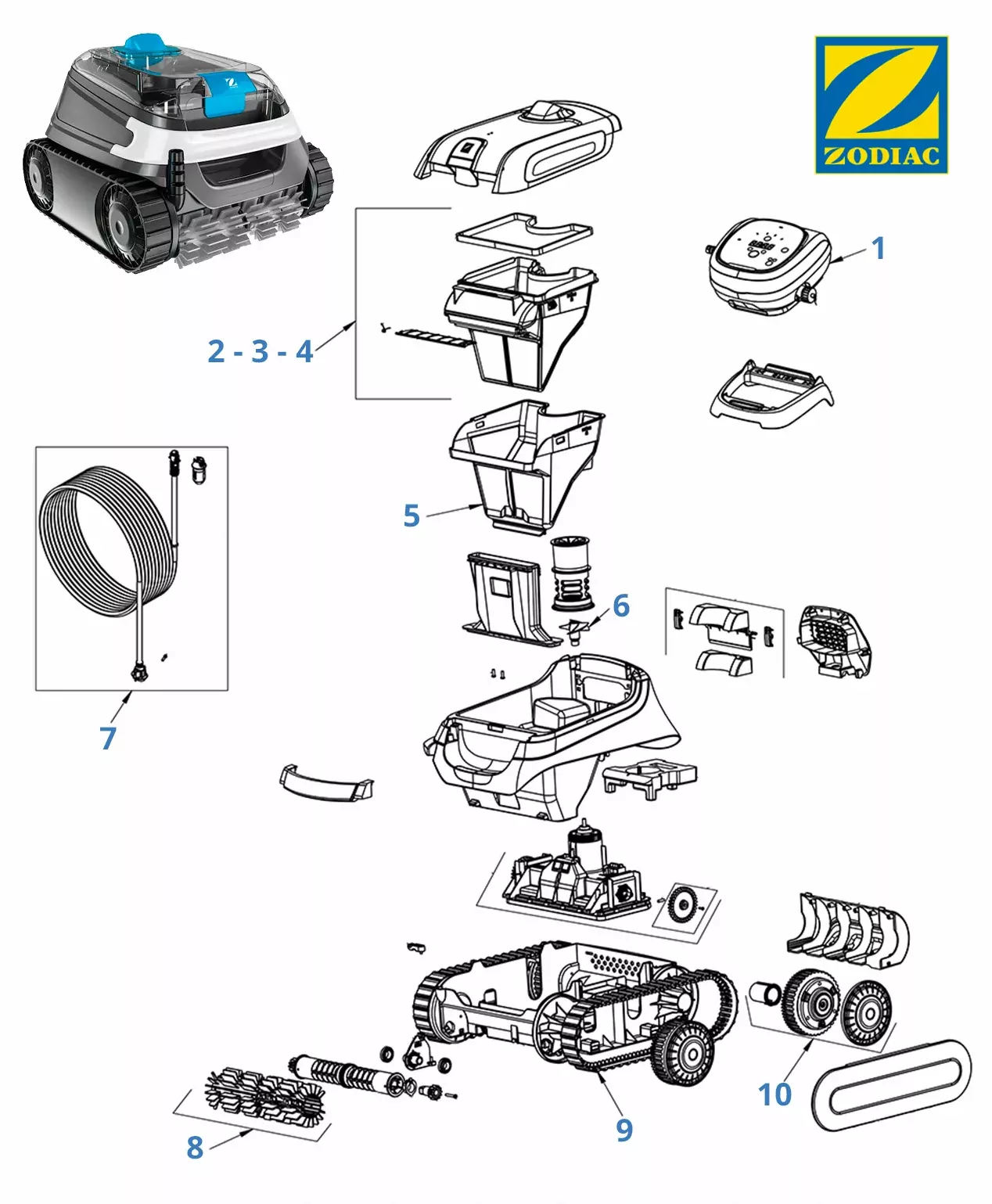 ZODIAC

1

2 - 3 - 4

5

6

7

8

9

10