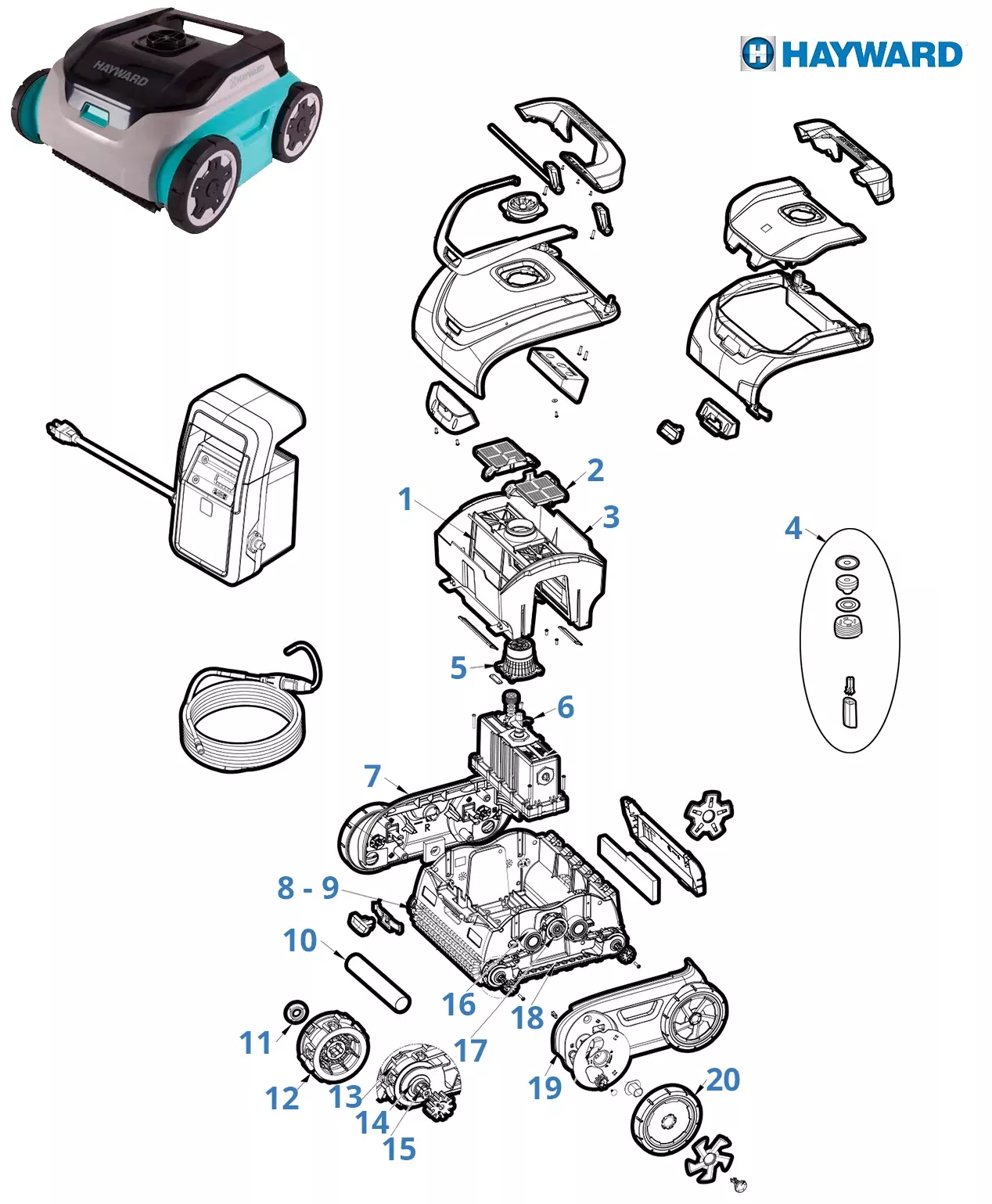 HAYWARD

HAYWARD

HAYWARD

1
2
3
4
5
6
7
8 - 9
10
11
12
13
14
15
16
17
18
19
20