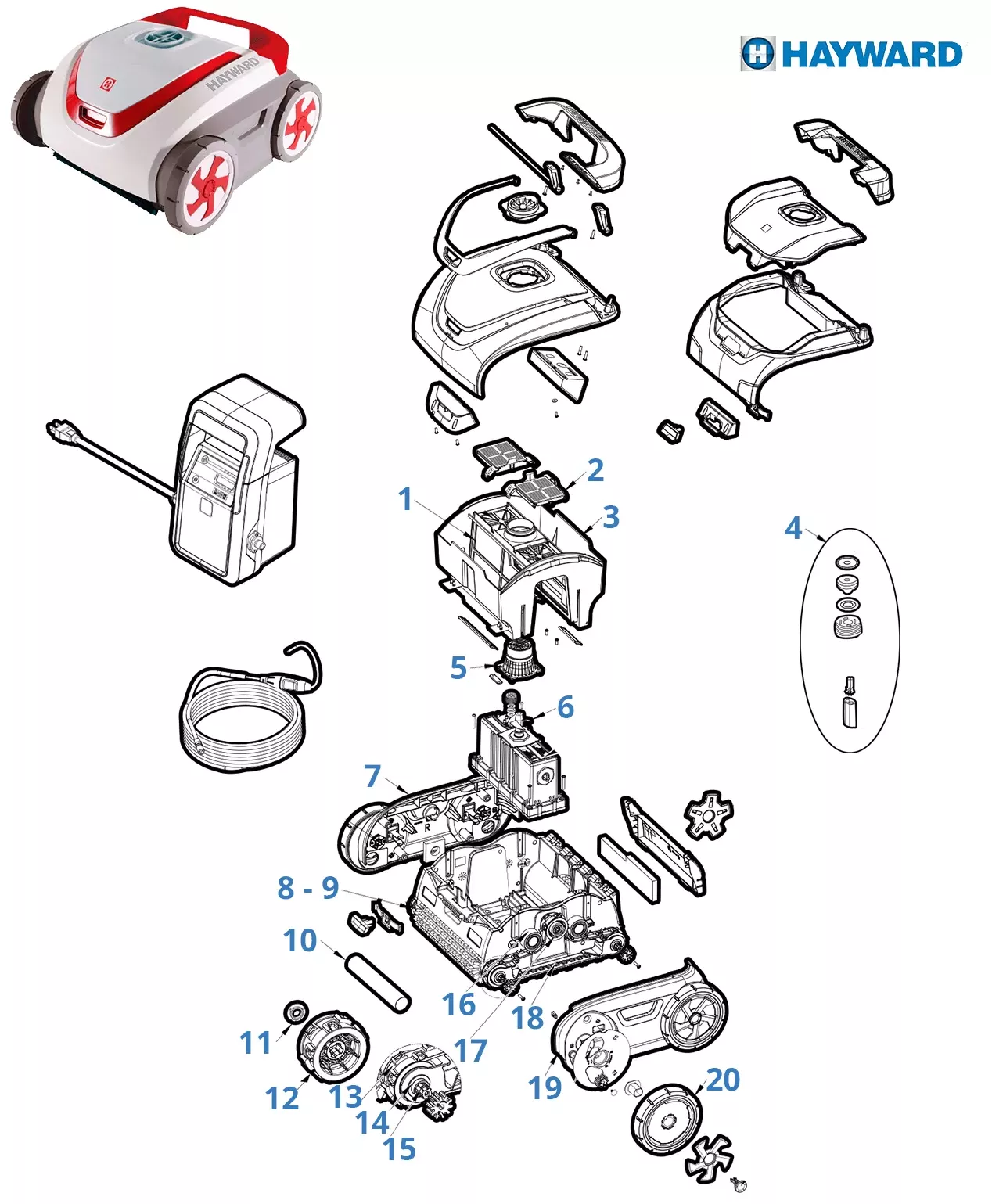 HAYWARD

HAYWARD

2
1
3
4
5
6
7
8 - 9
10
16
18
17
11
12
13
14
15
19
20