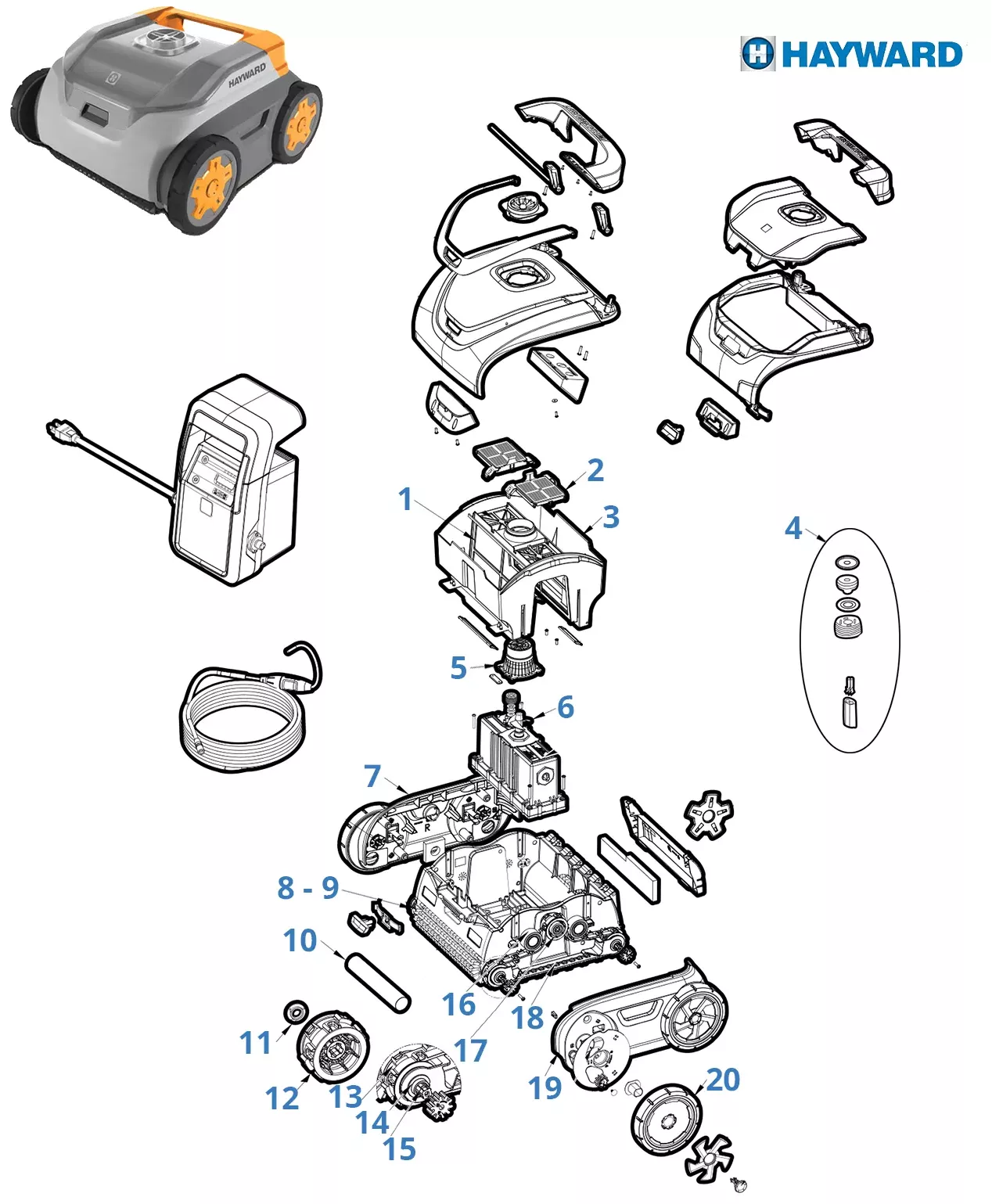 HAYWARD

HAYWARD

1
2
3
4
5
6
7
8 - 9
10
11
12
13
14
15
16
17
18
19
20