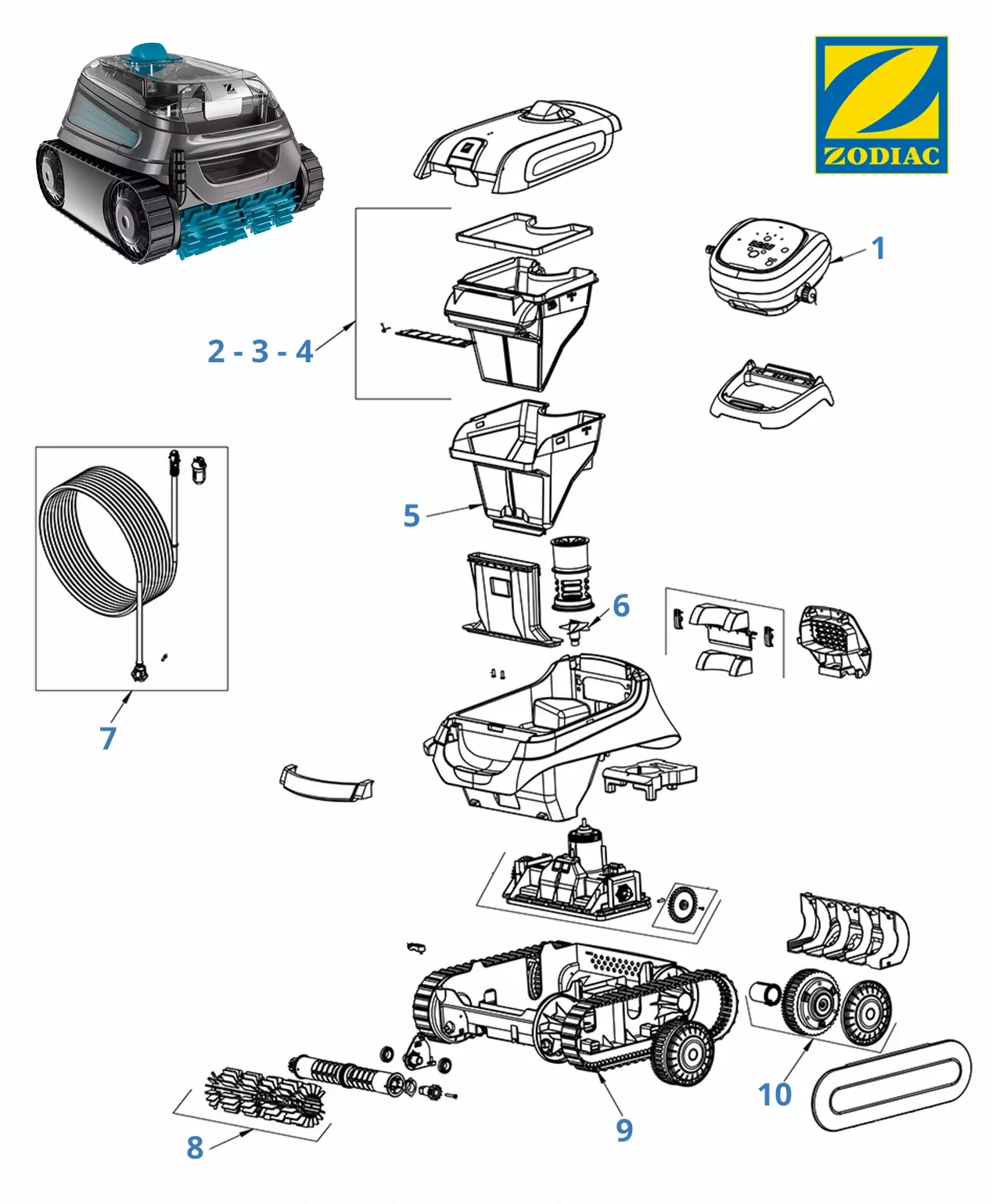 ZODIAC

1

2 - 3 - 4

5

6

7

8

9

10