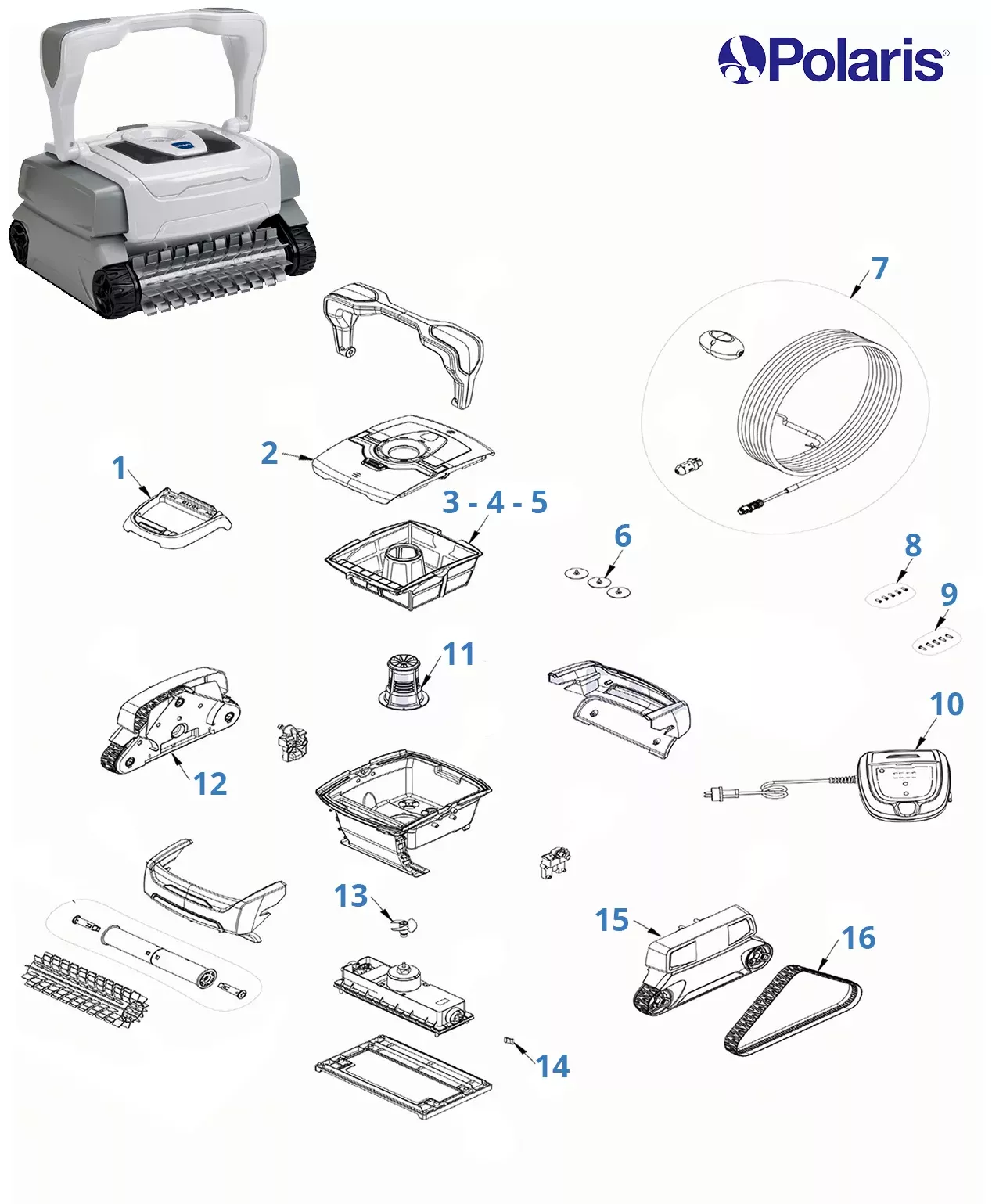 Polaris®

7

2

1

3 - 4 - 5

6

8

9

11

10

12

13

15

16

14