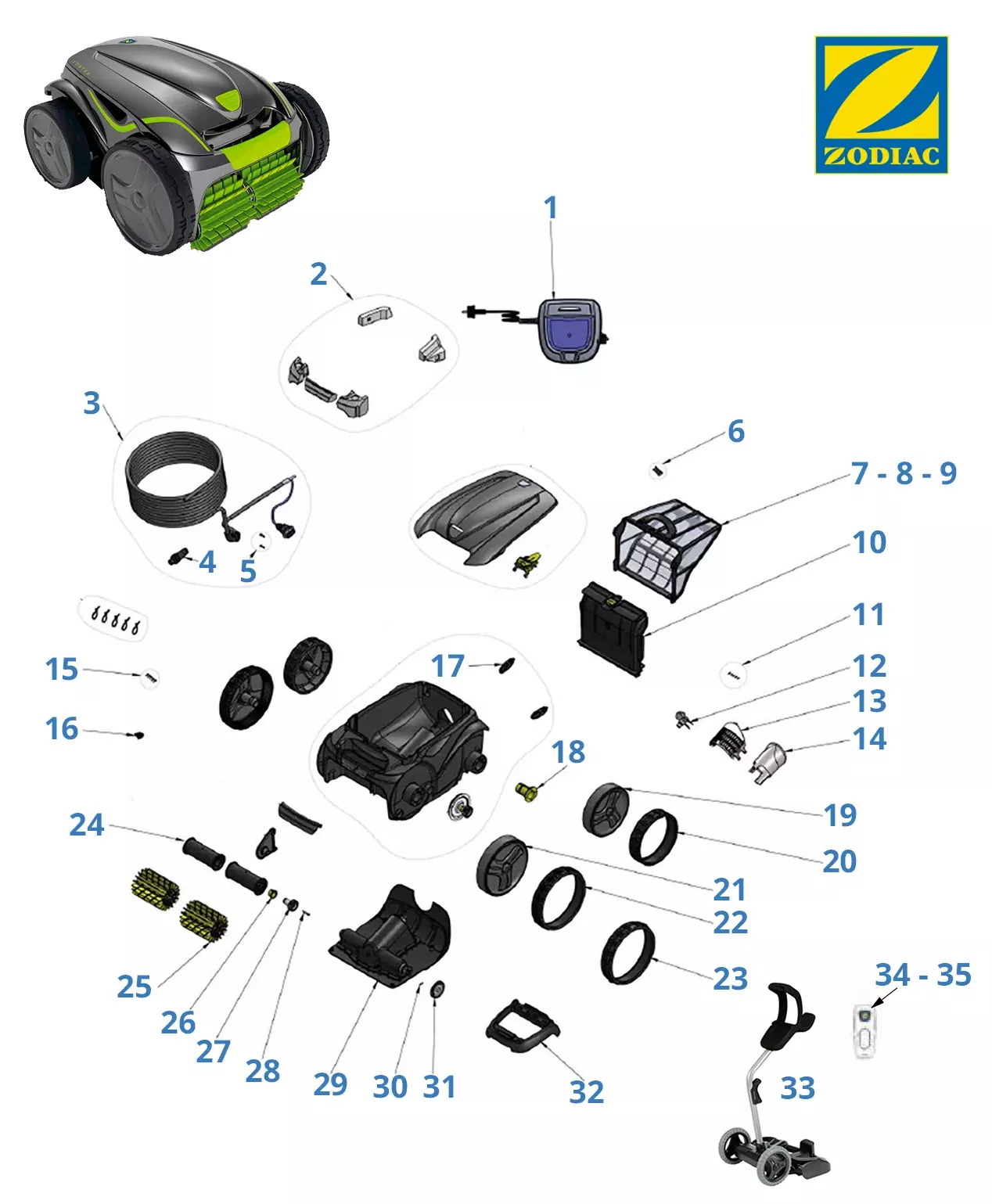 ZODIAC

1

2

3

4

5

6

7 - 8 - 9

10

11

12

13

14

15

16

17

18

19

20

21

22

23

24

25

26

27

28

29

30

31

32

33

34 - 35