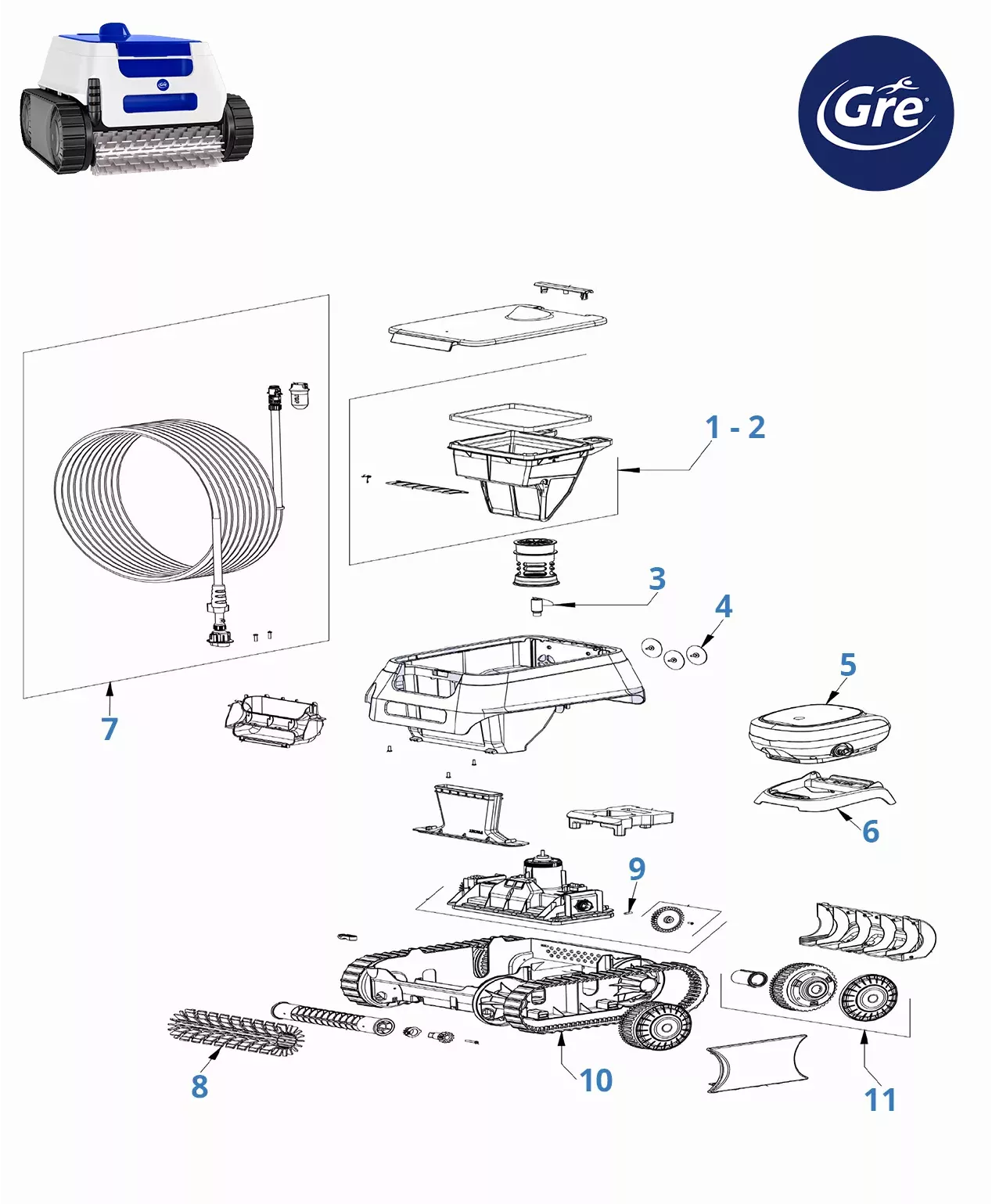 Gre

1 - 2

3

4

5

6

7

8

9

10

11