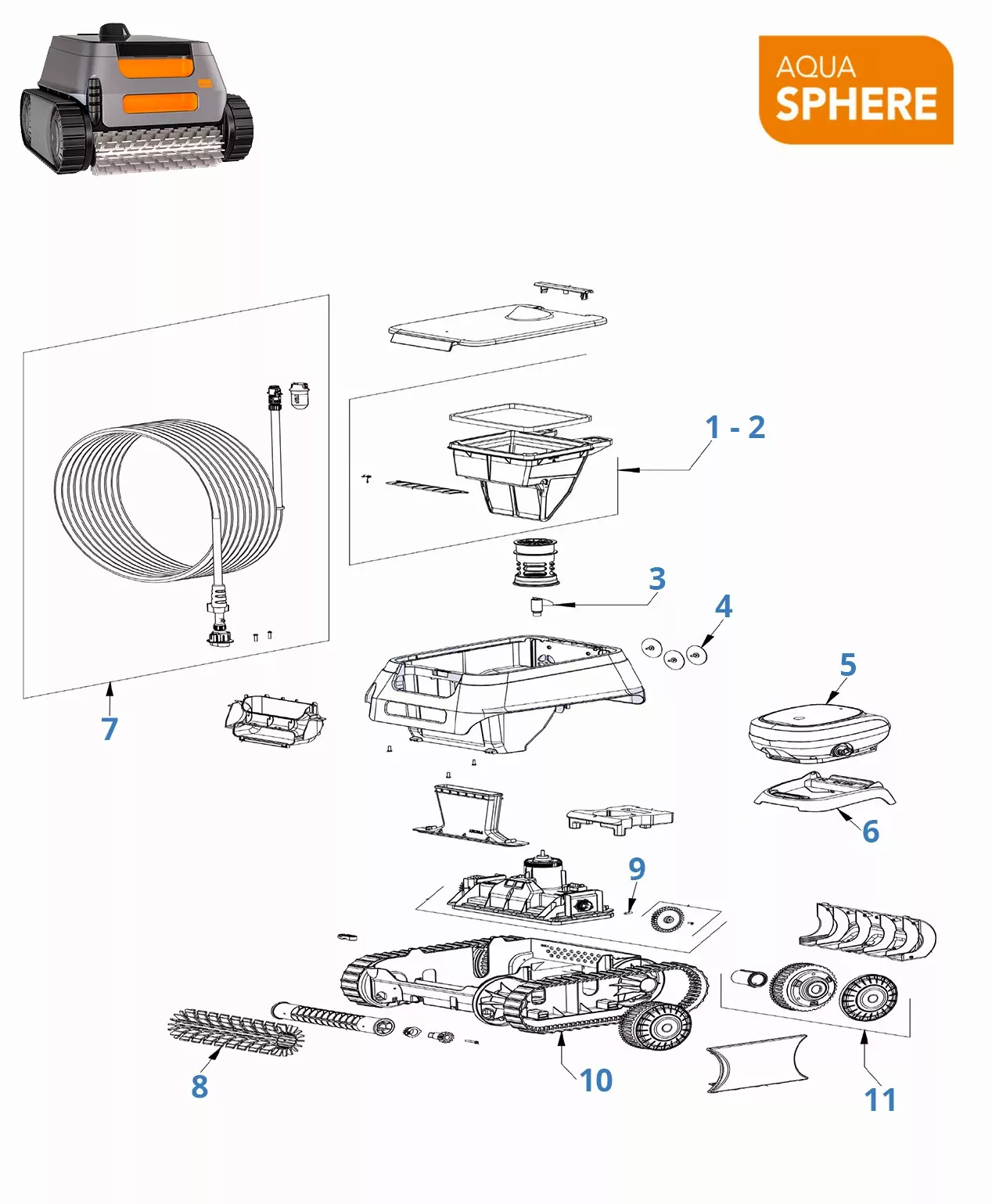 AQUA
SPHERE

1 - 2
3
4
5
7
6
9
8
10
11