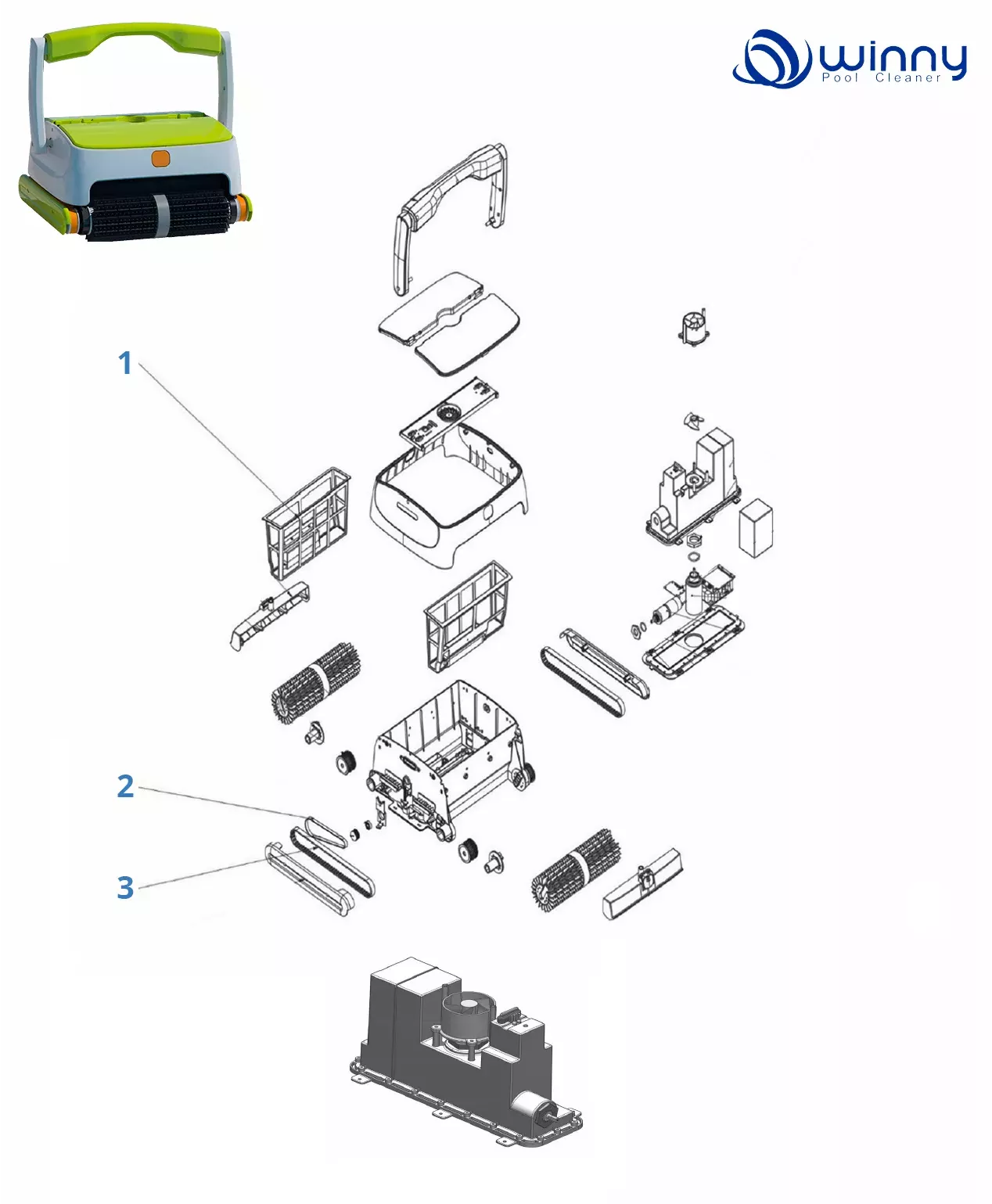 winny
Pool Cleaner

1

2

3