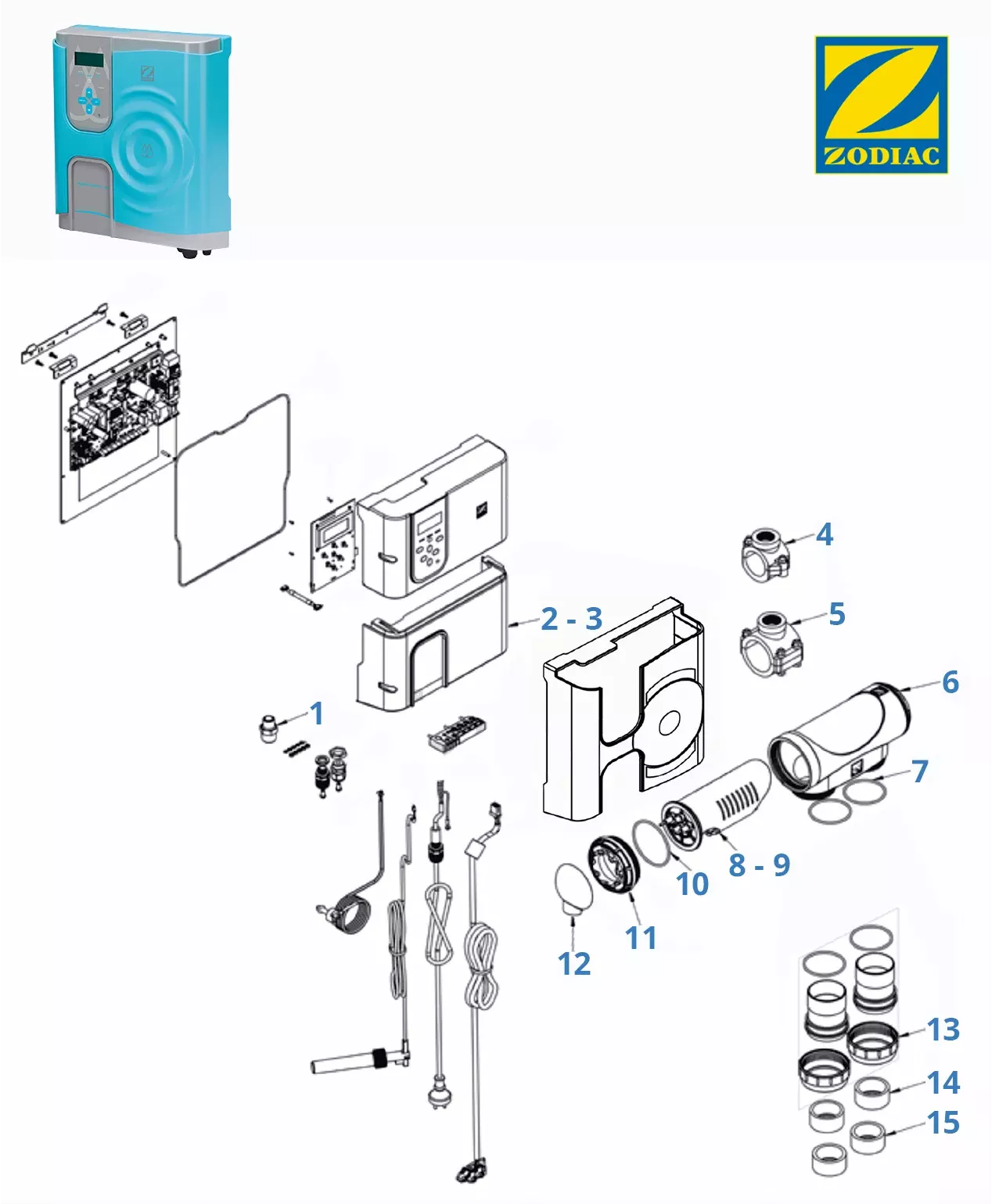 ZODIAC

4

5

2 - 3

6

1

7

8 - 9

10

11

12

13

14

15