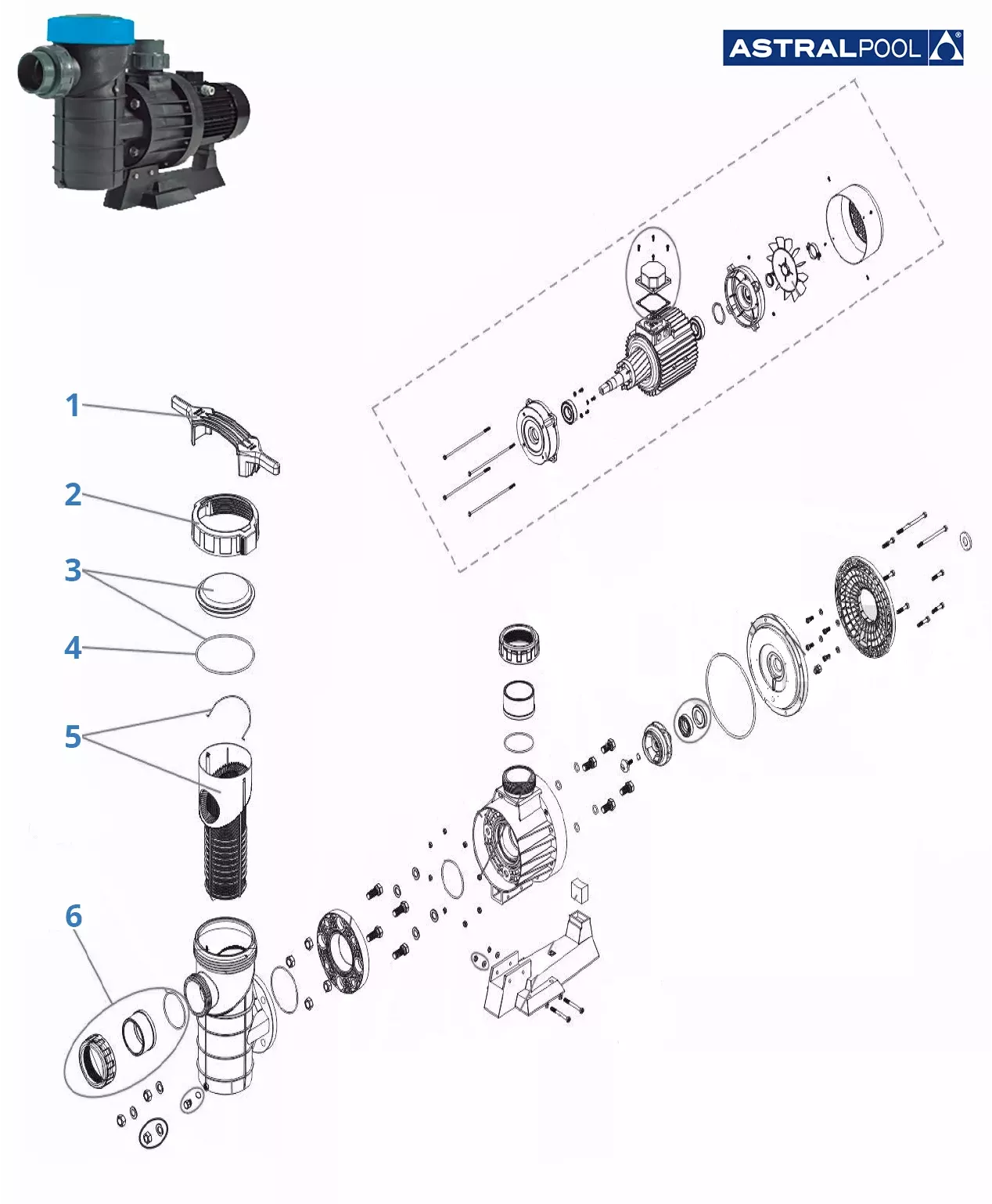 ASTRALPOOL

1

2

3

4

5

6