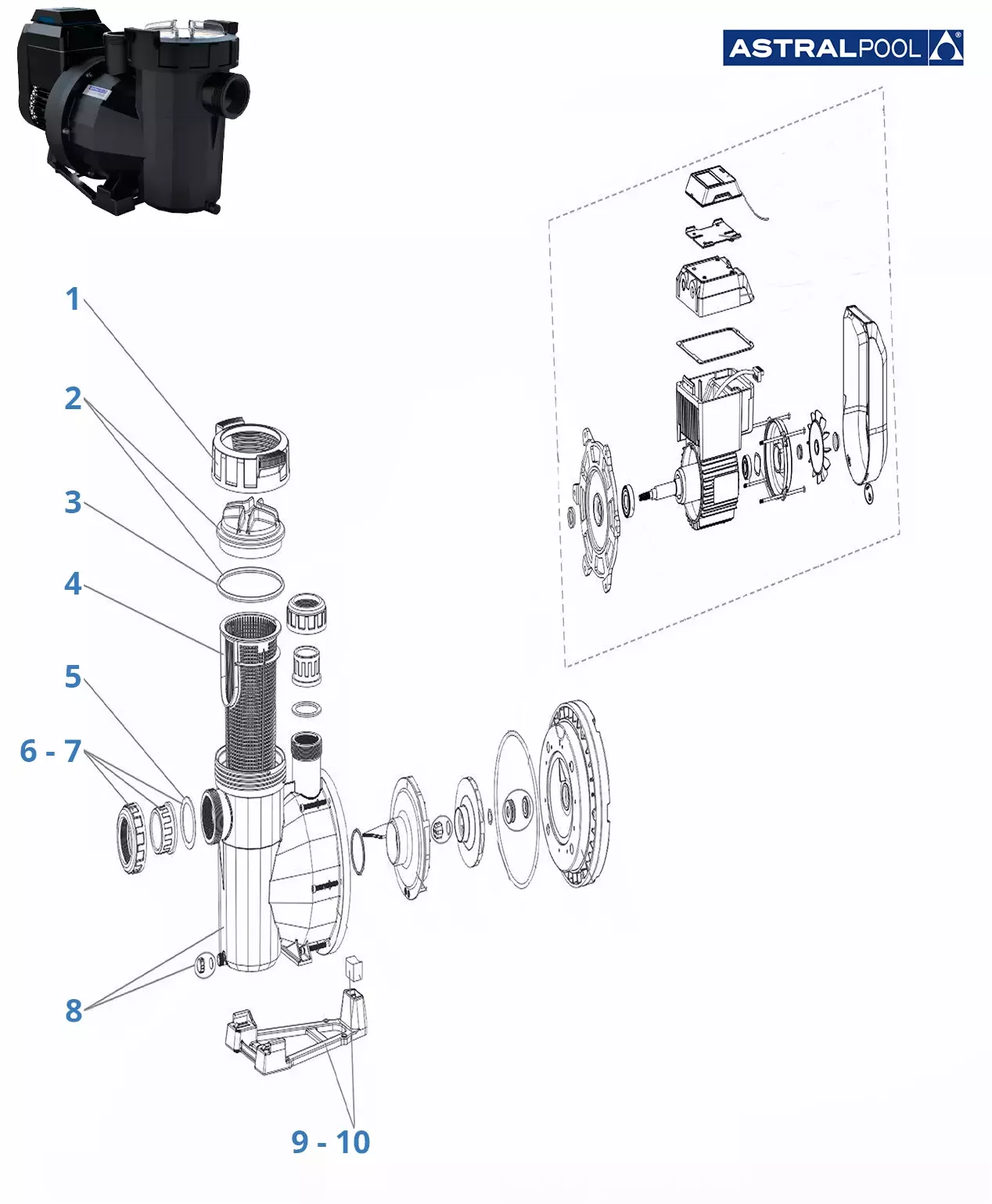 ASTRALPOOL

1

2

3

4

5

6 - 7

8

9 - 10