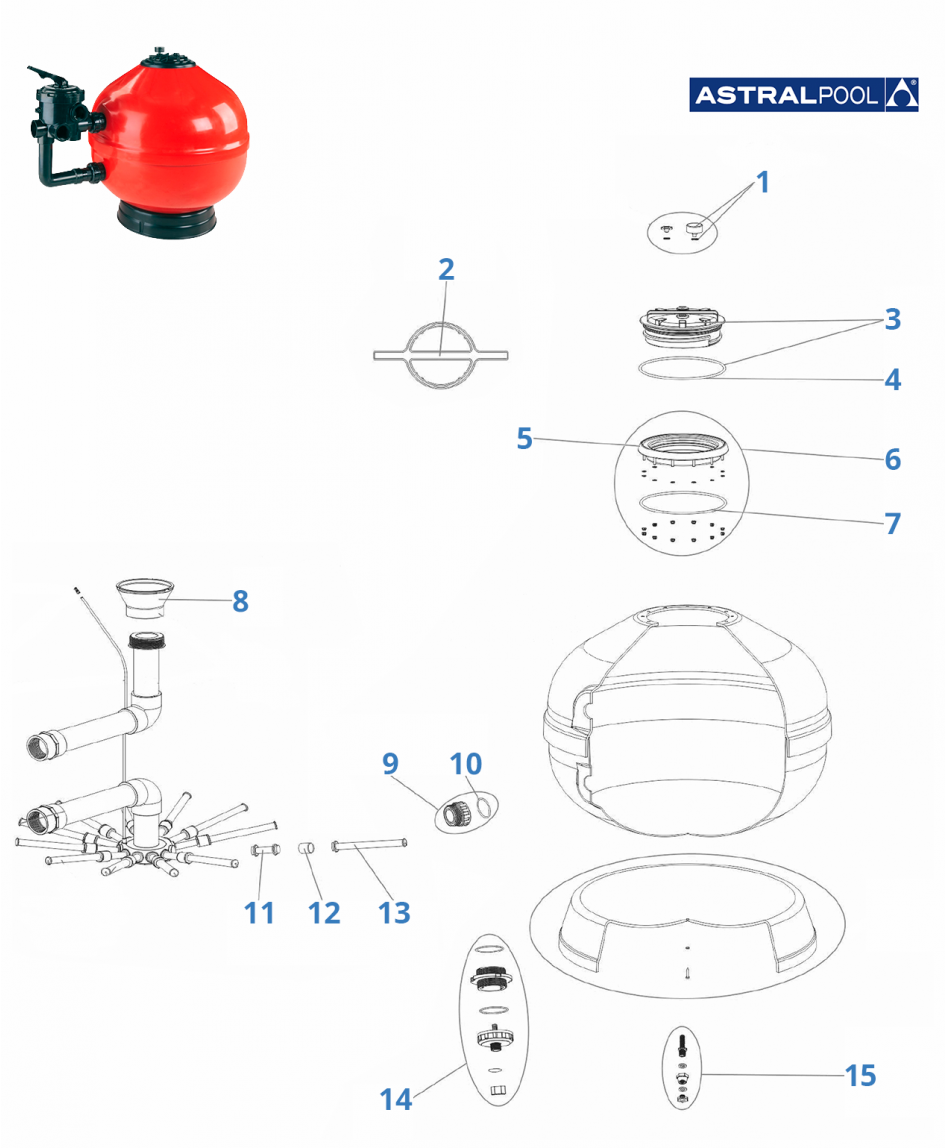 ASTRALPOOL

1

2

3

4

5

6

7

8

9

10

11

12

13

14

15