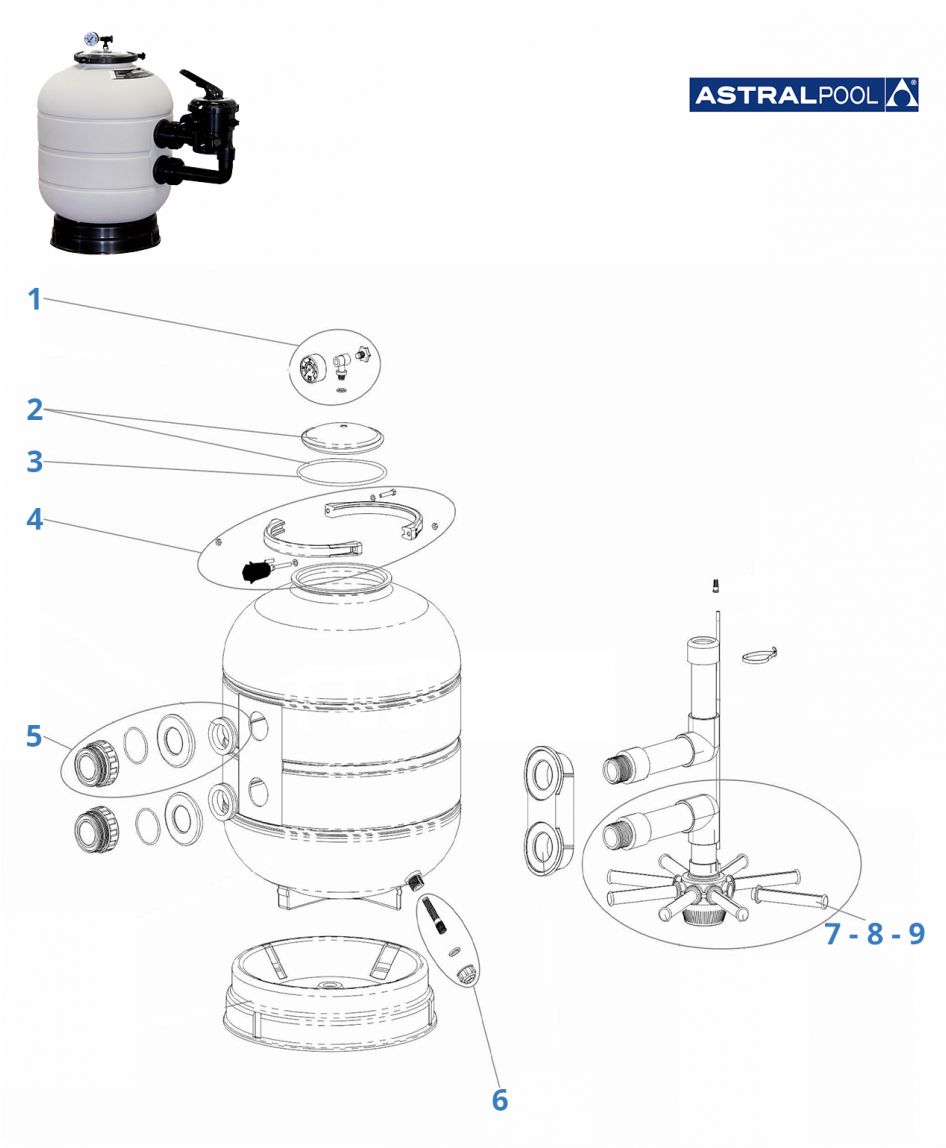 ASTRALPOOL

1

2

3

4

5

7 - 8 - 9

6